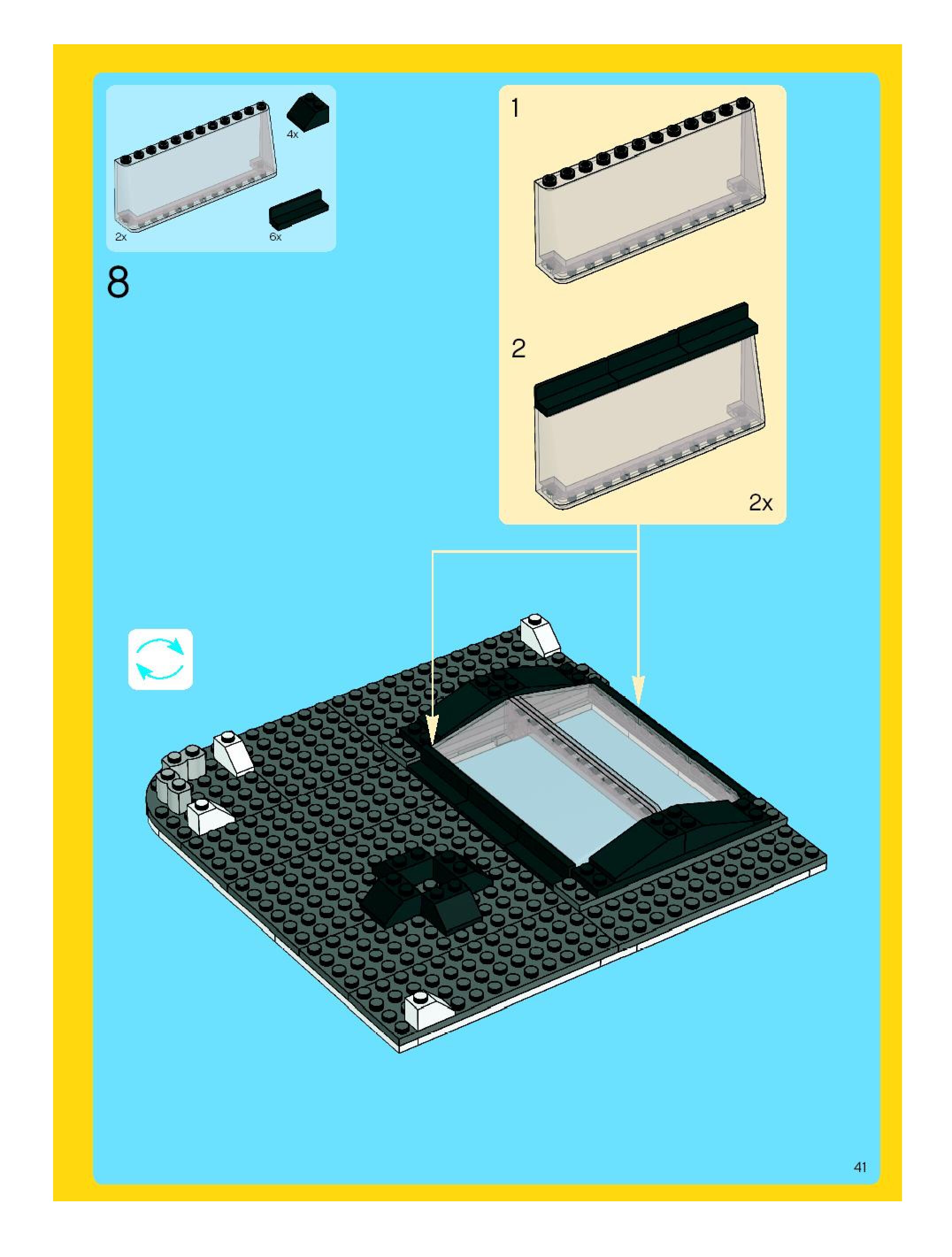 4x

2x

6x

8

1

2

2x

41