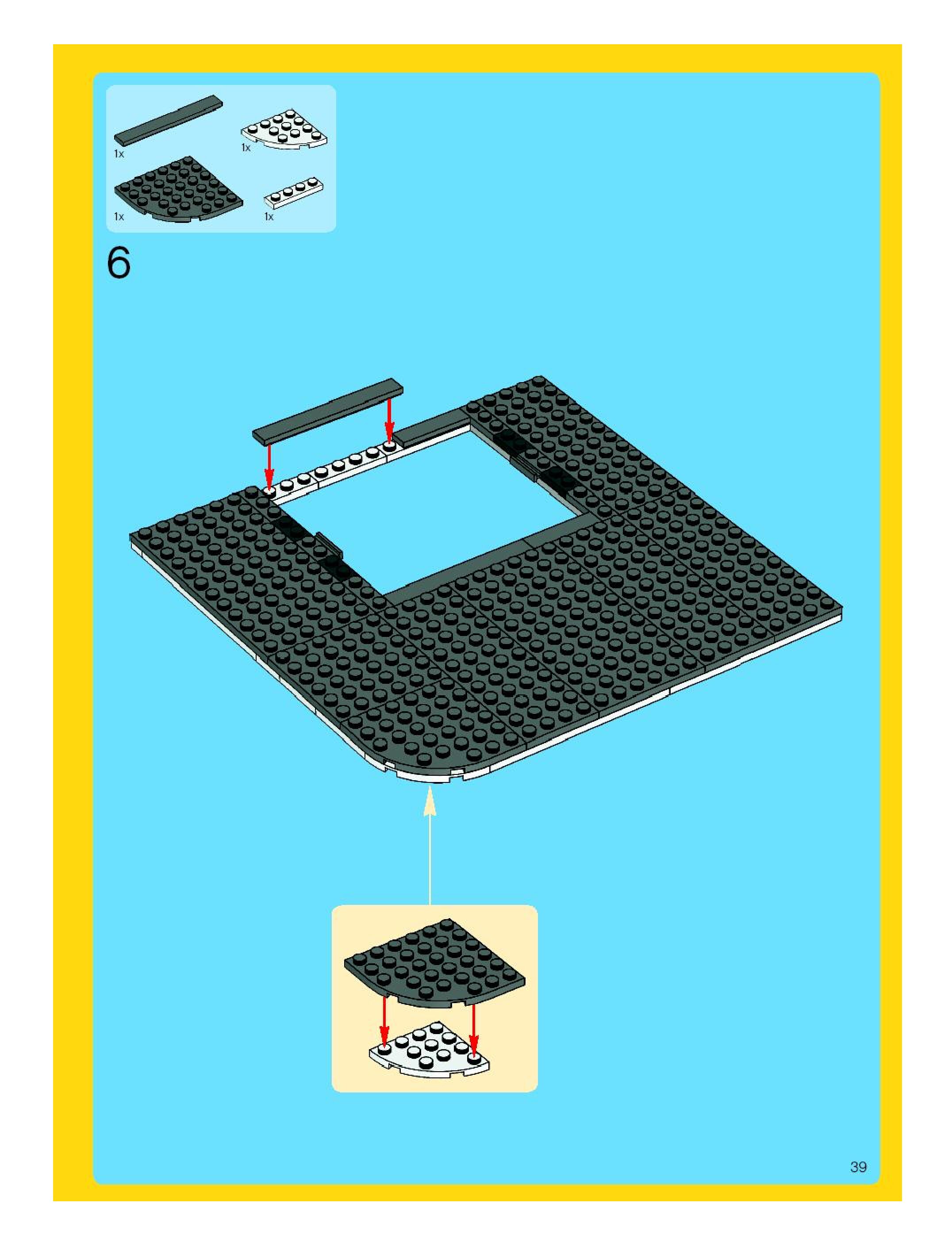 1x

1x

1x

1x

6

39