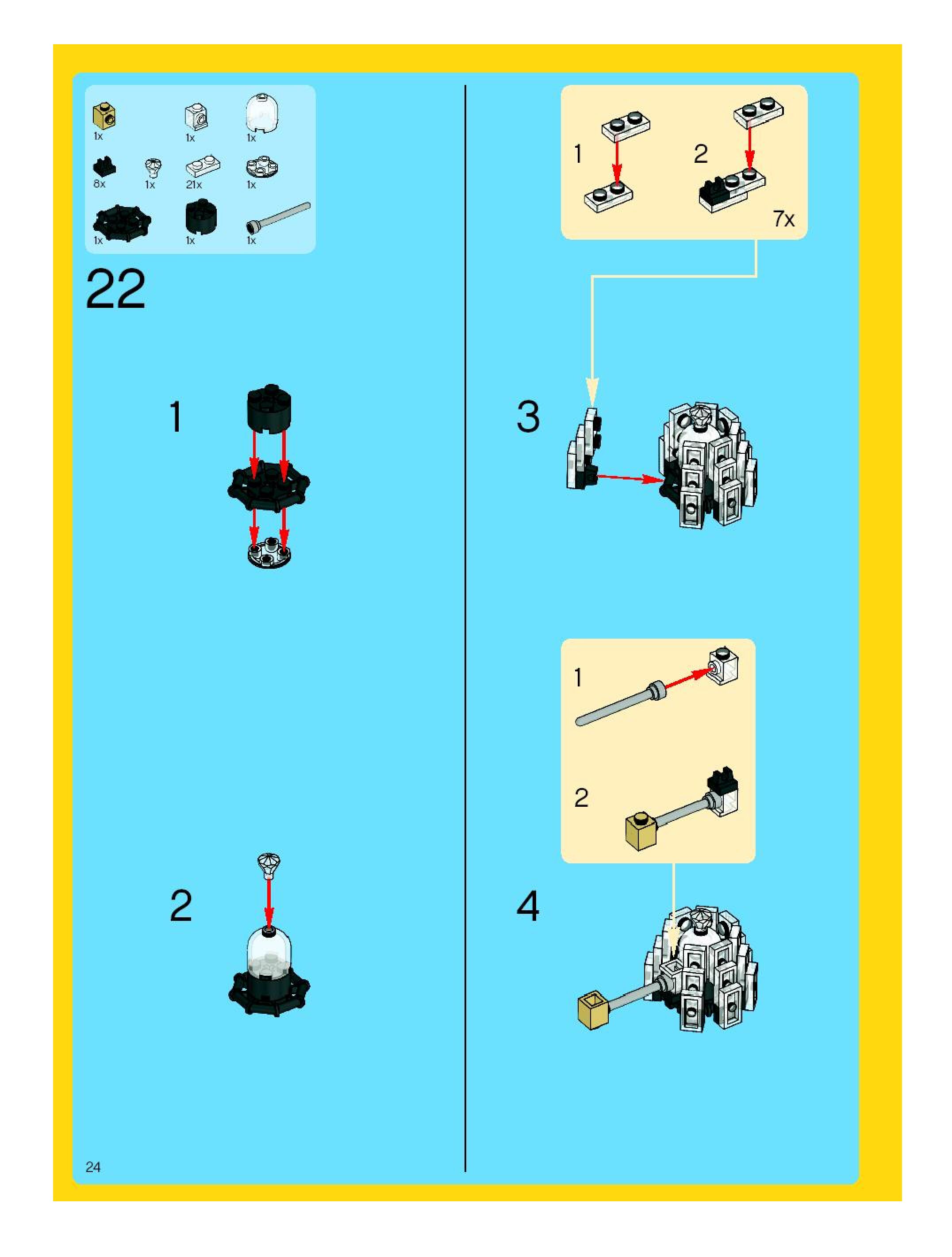 1x
1x
1x
8x
1x
21x
1x
1x
1x
1x

22

1

2

1
2
7x

3

1
2

4

24