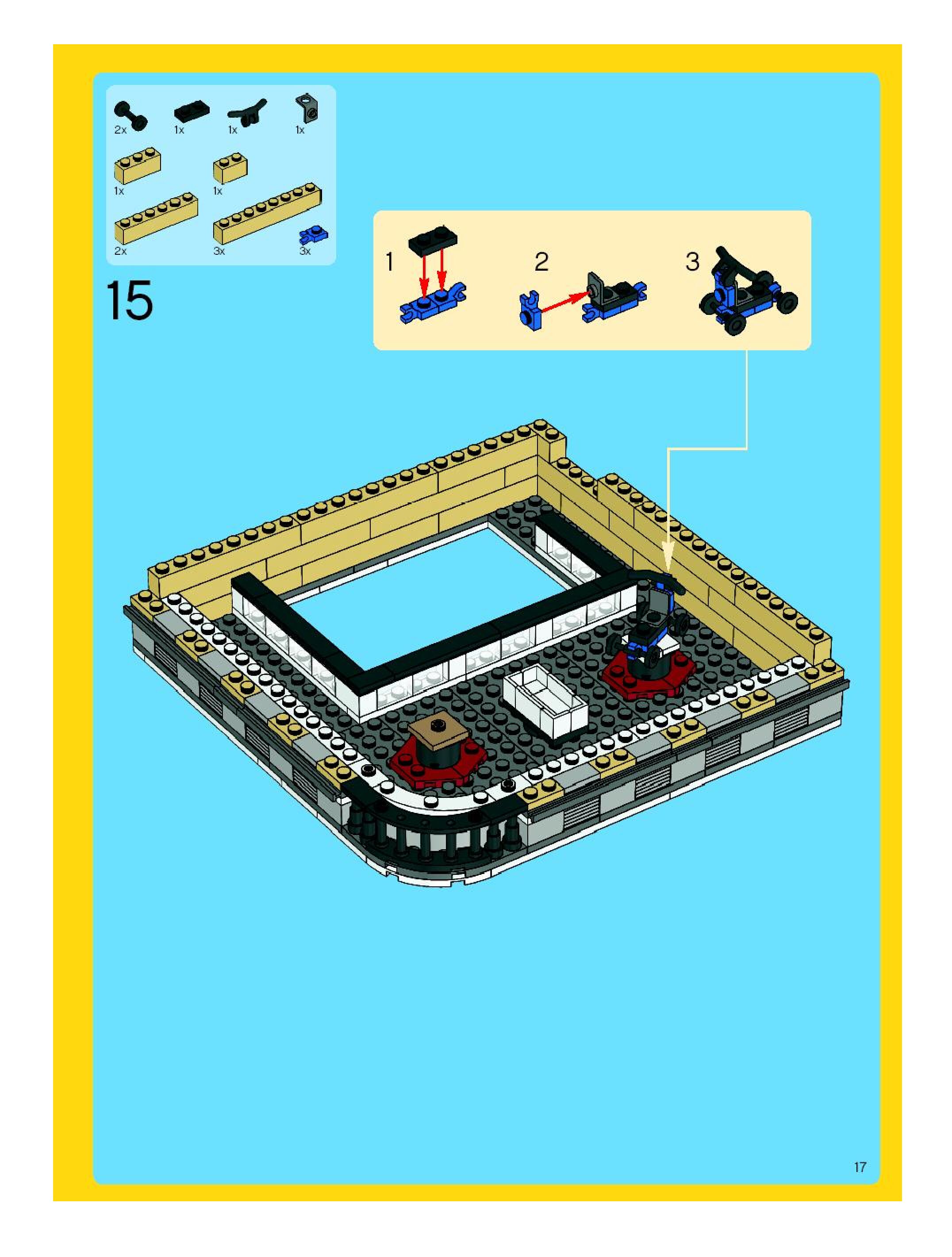 2x 1x 1x 1x

1x 1x

2x 3x 3x

15

1 2 3

17