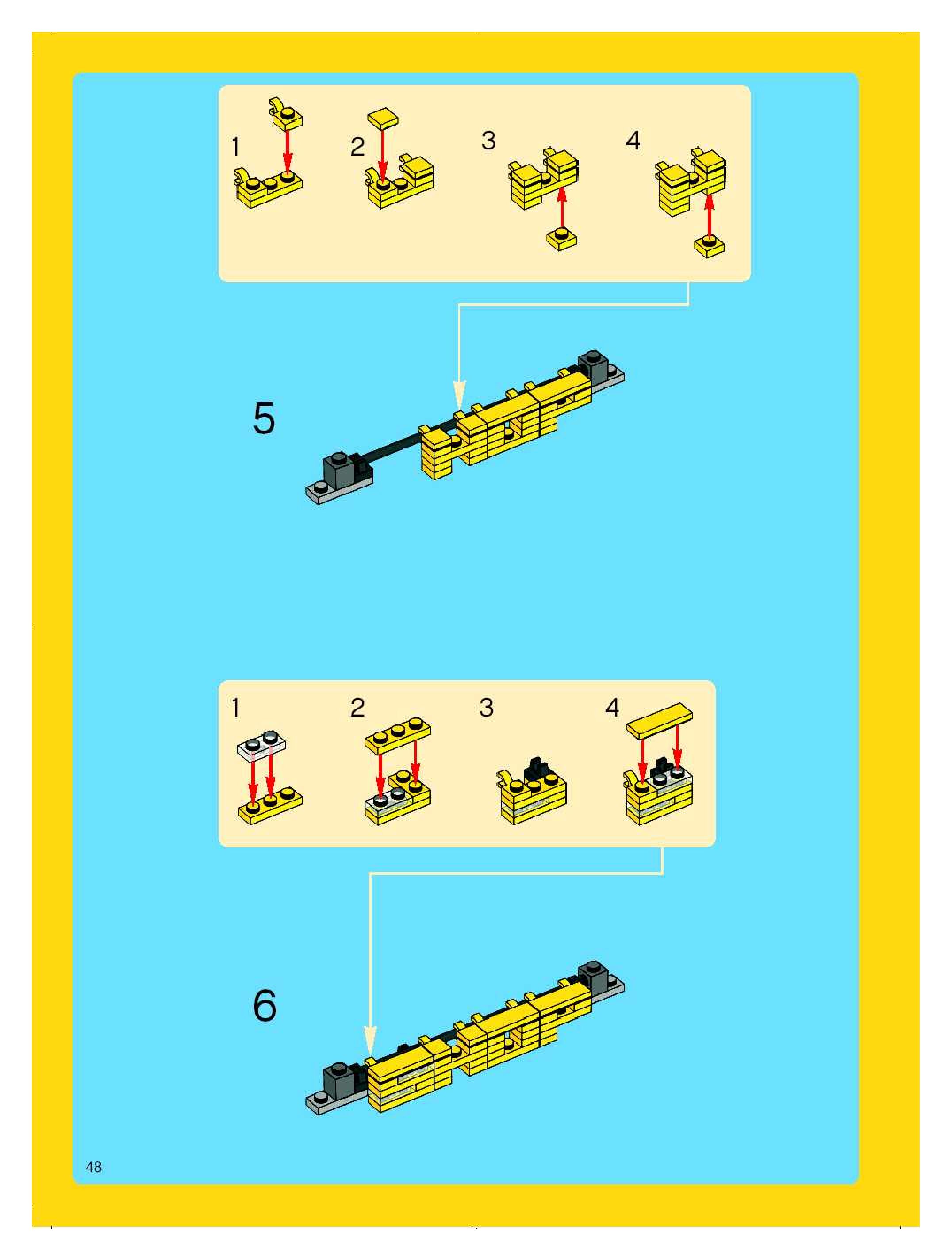 1 2 3 4

5

1 2 3 4

6

48