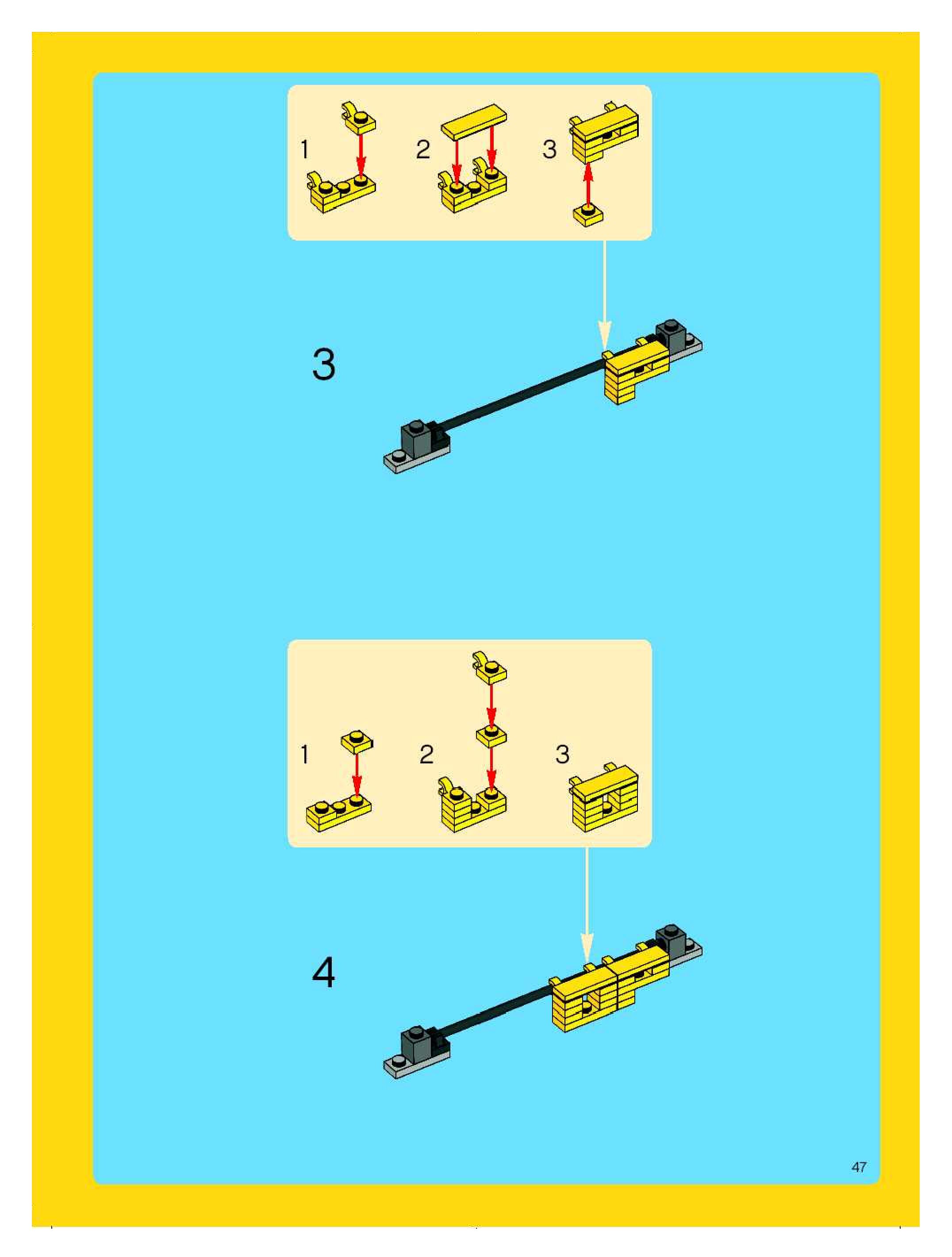 1
2
3

3

1
2
3

4

47