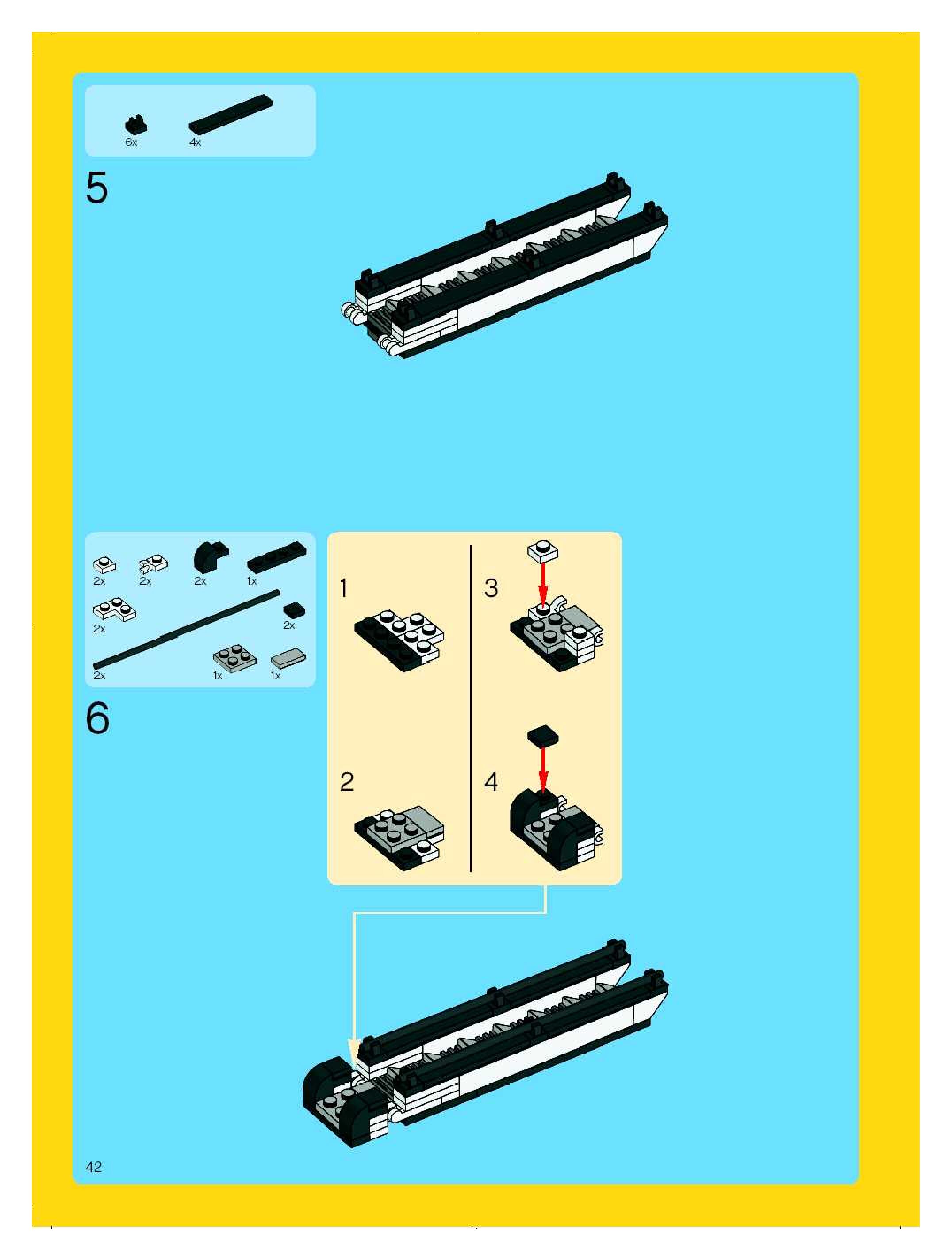 6x 4x

5

2x 2x 2x 1x

2x 2x

2x 1x 1x

6

1

2

3

4

42