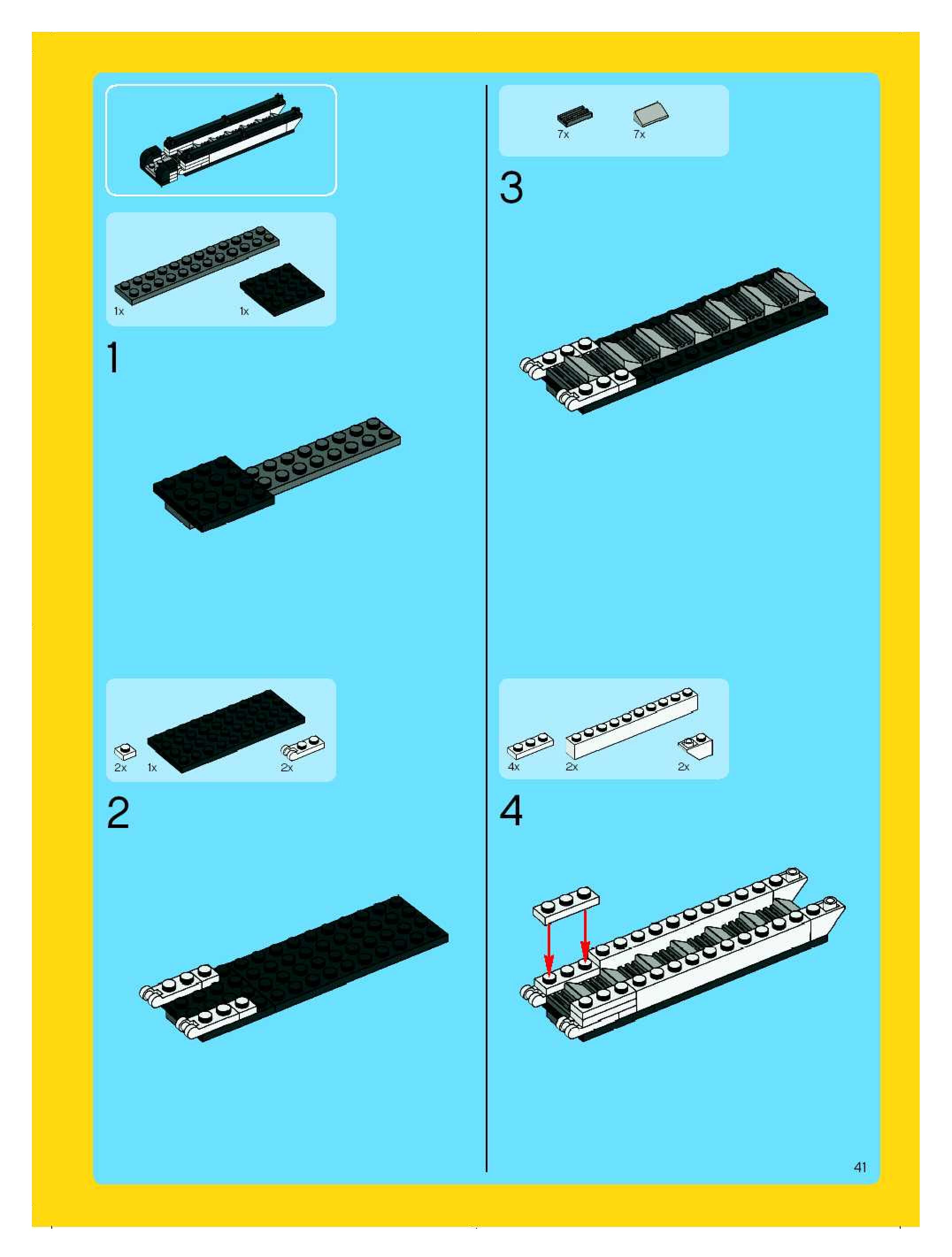 1x 1x

1

2x 1x 2x

2

7x 7x

3

4x 2x 2x

4

41