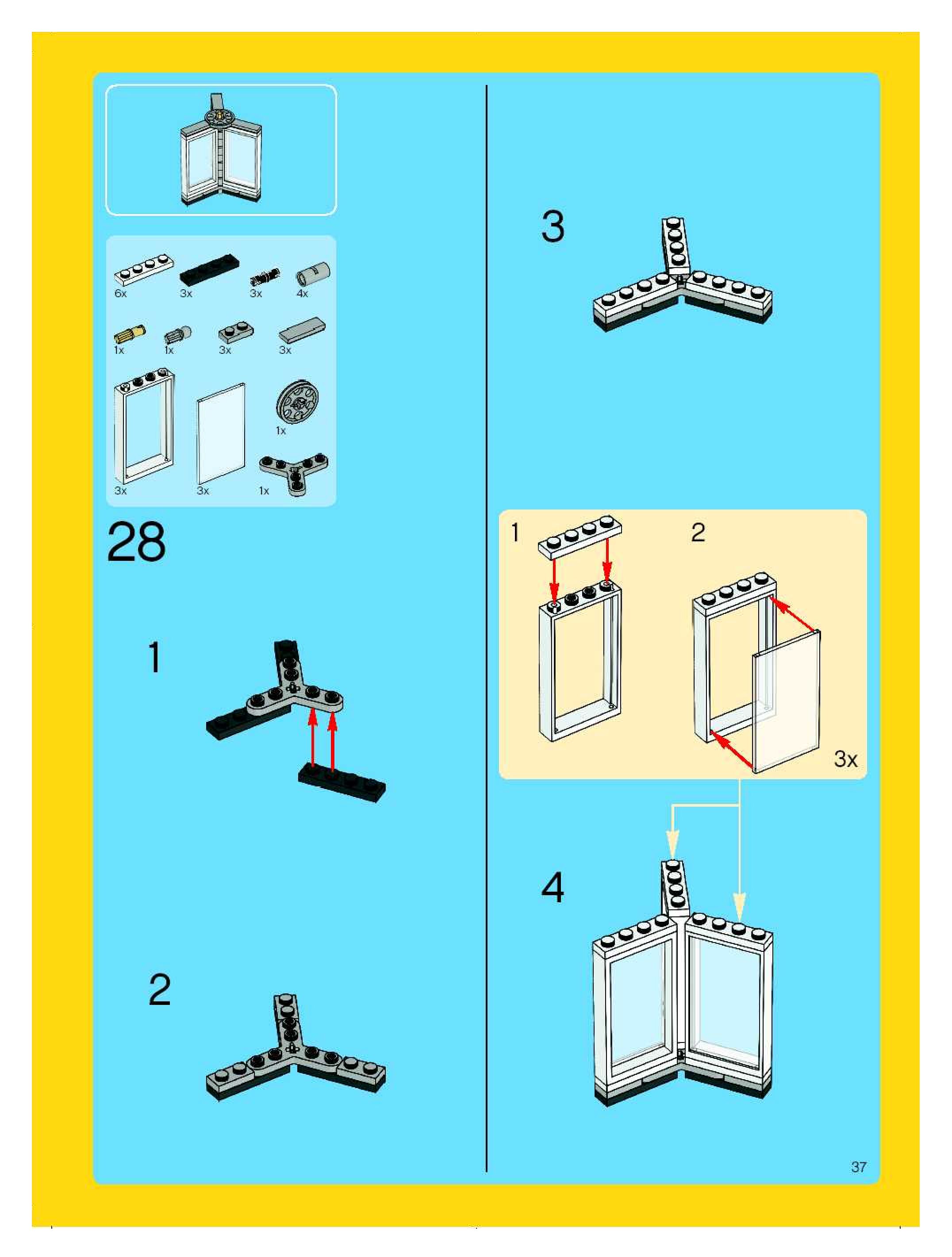 6x
3x
3x
4x
1x
1x
3x
3x
1x
3x
3x
1x

28

1

2

3

1
2
3x

4

37