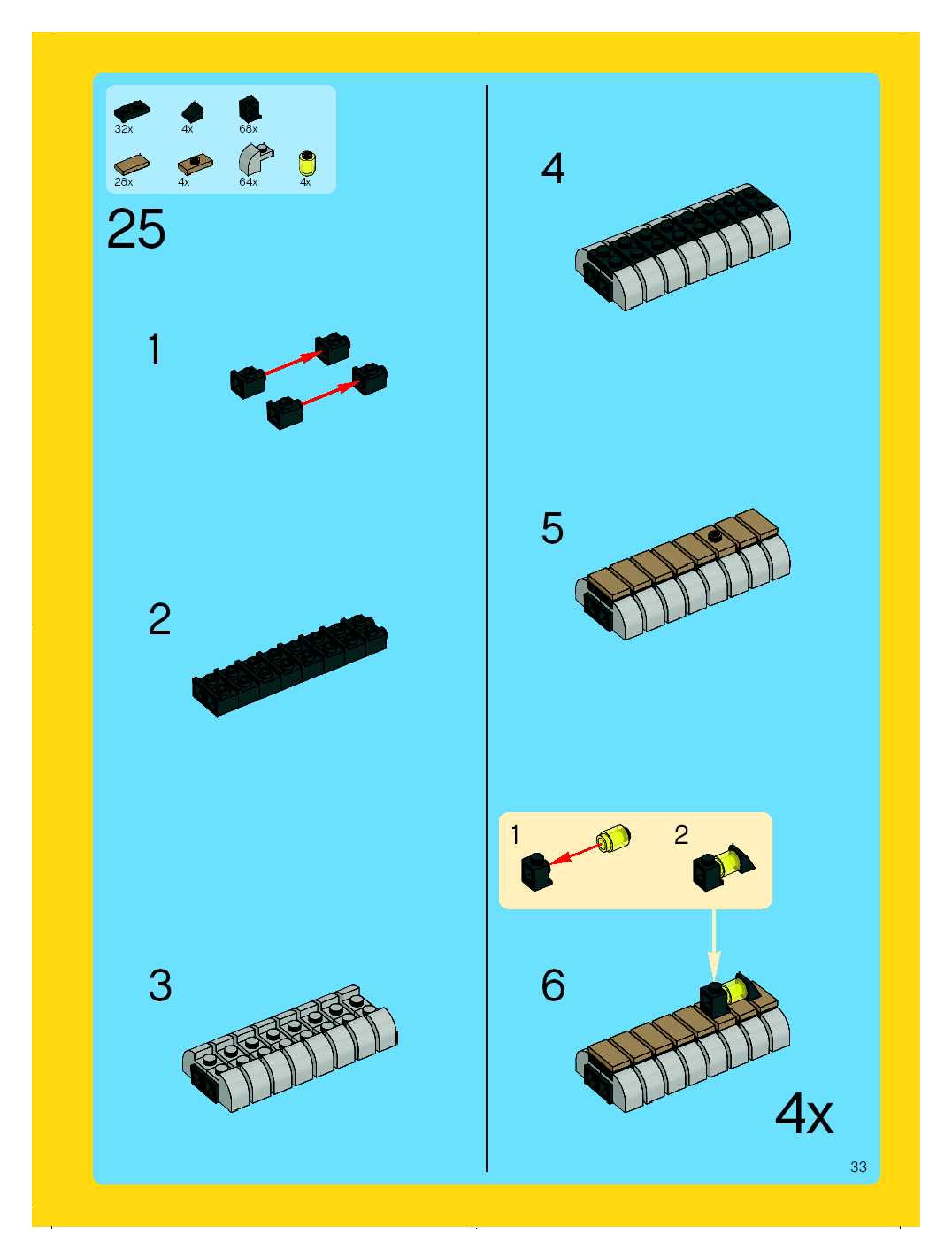 32x 4x 68x

28x 4x 64x 4x

25

1

2

3

4

5

1 2

6

4x

33