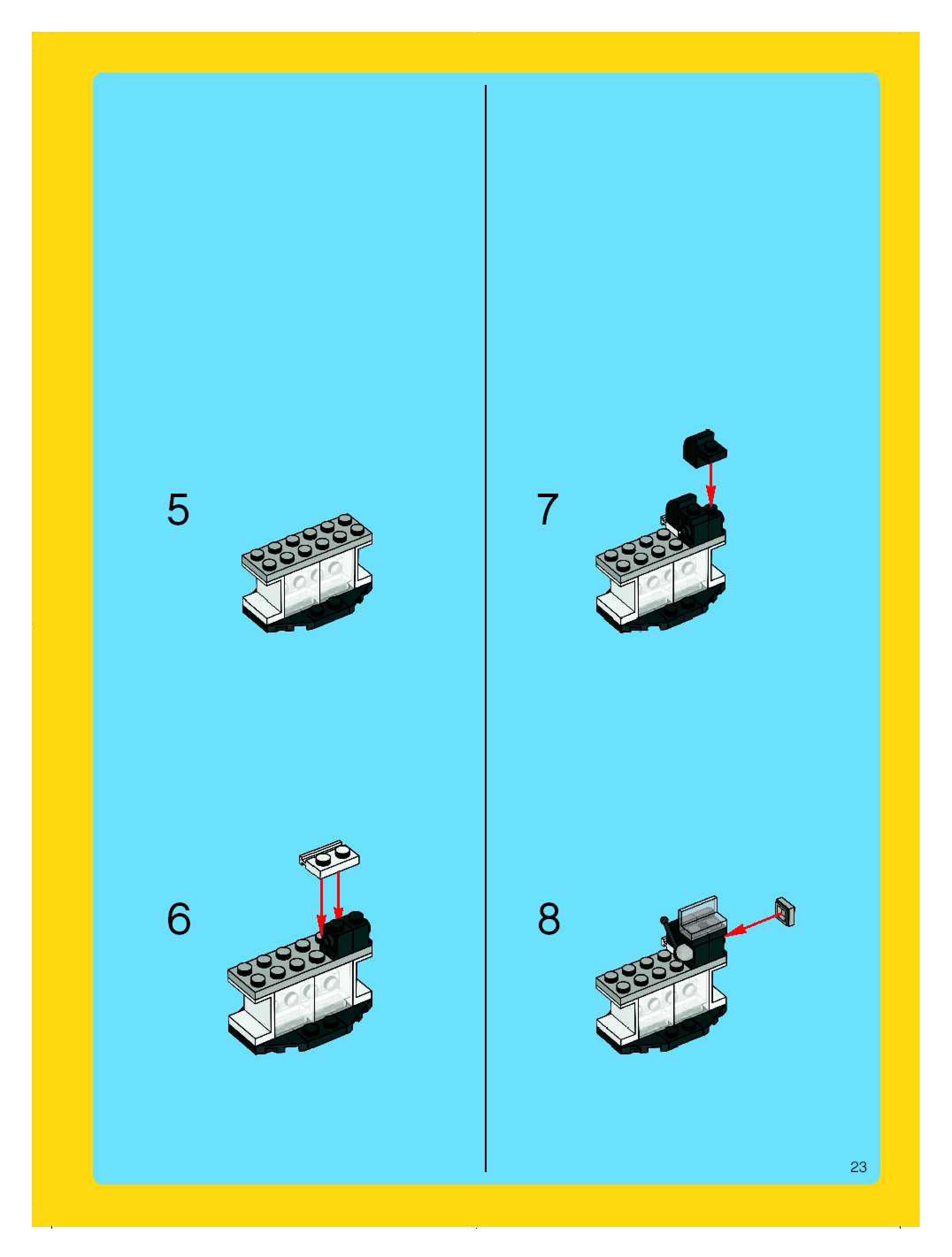 5

6

7

8

23