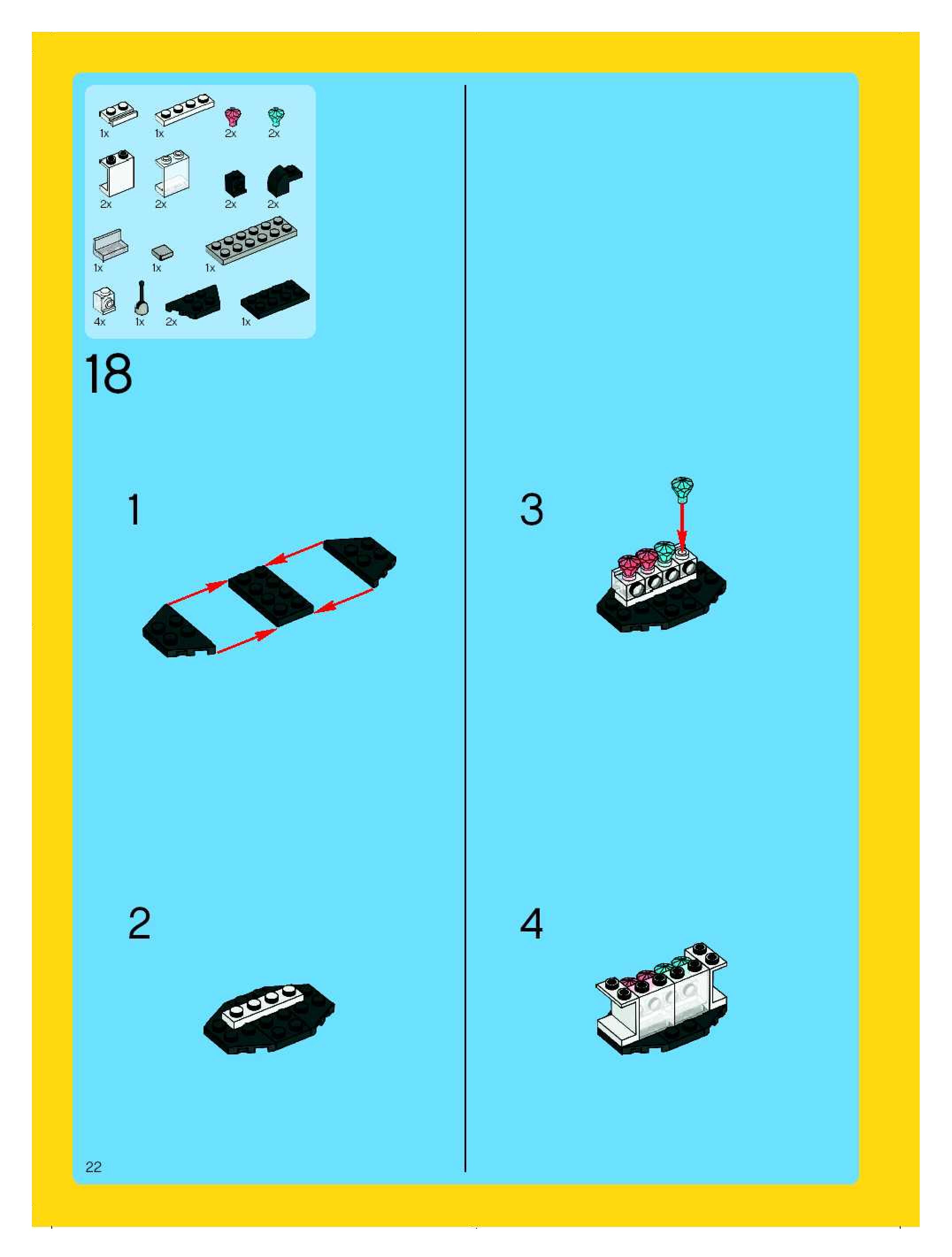 1x
1x
2x
2x
2x
2x
2x
2x
1x
1x
1x
4x
1x
2x
1x

18

1

2

3

4

22