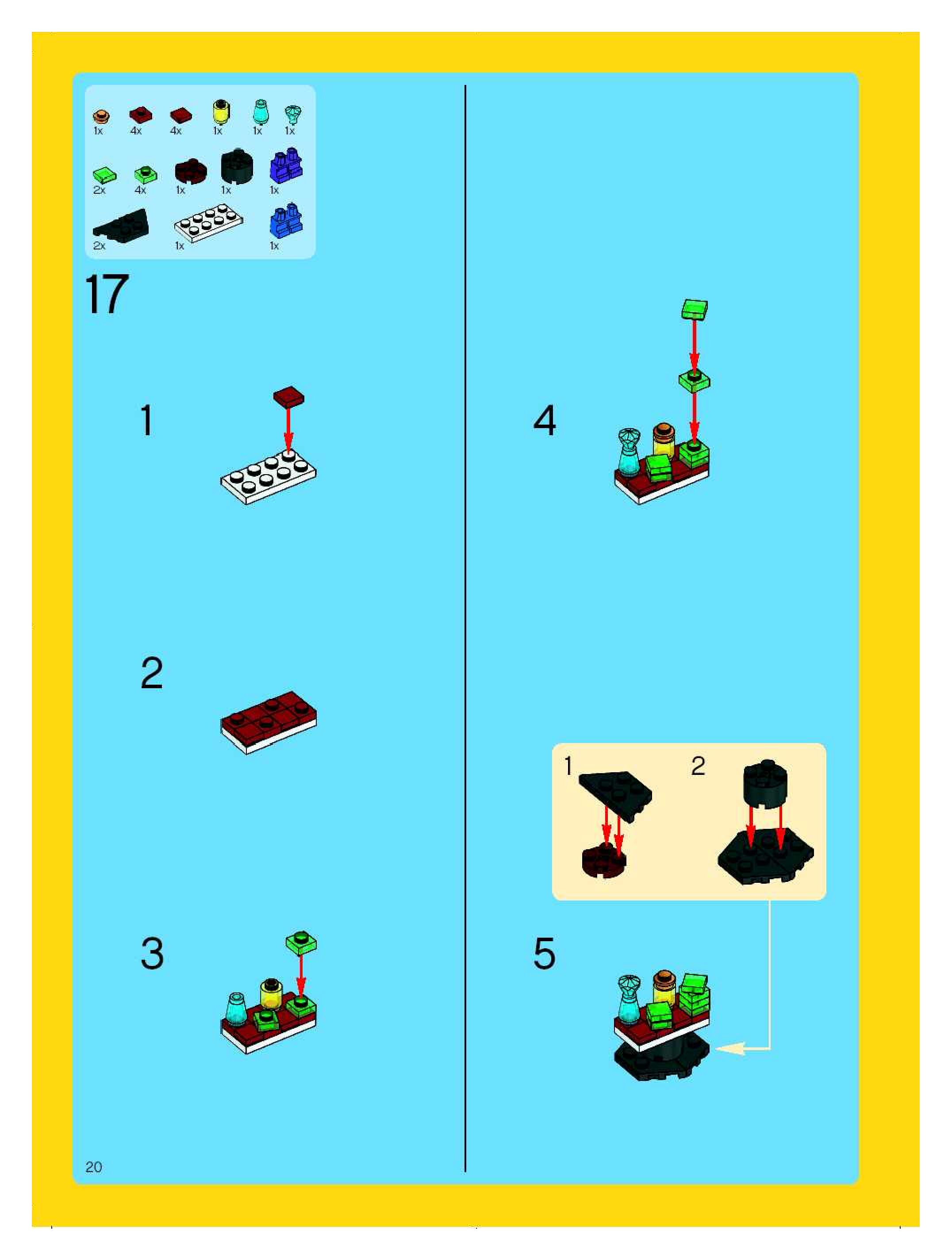 1x 4x 4x 1x 1x 1x

2x 4x 1x 1x 1x

2x 1x 1x

17

1

2

3

4

1

2

5

20