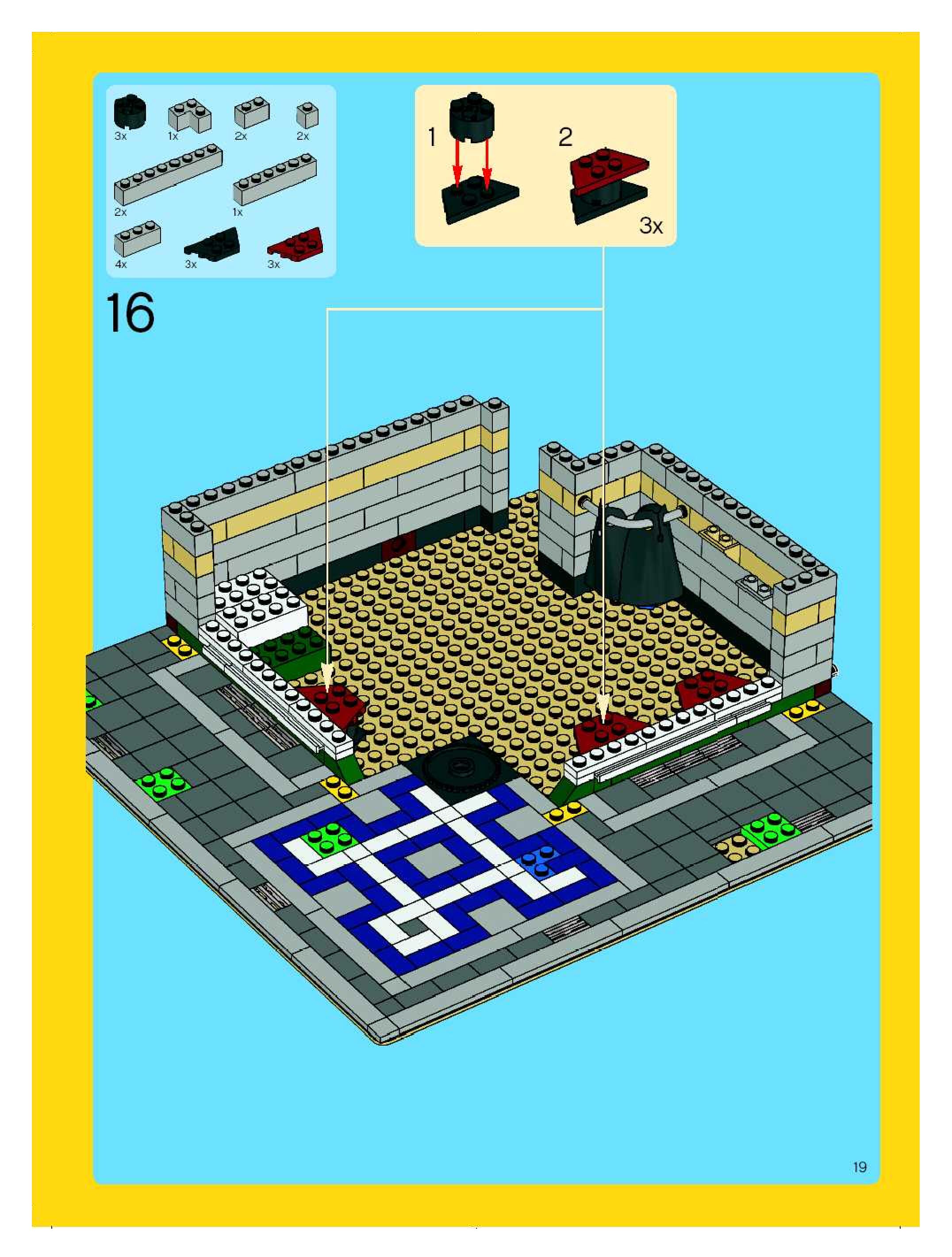 3x 1x 2x 2x
2x 1x
4x 3x 3x

1
2
3x

16

19