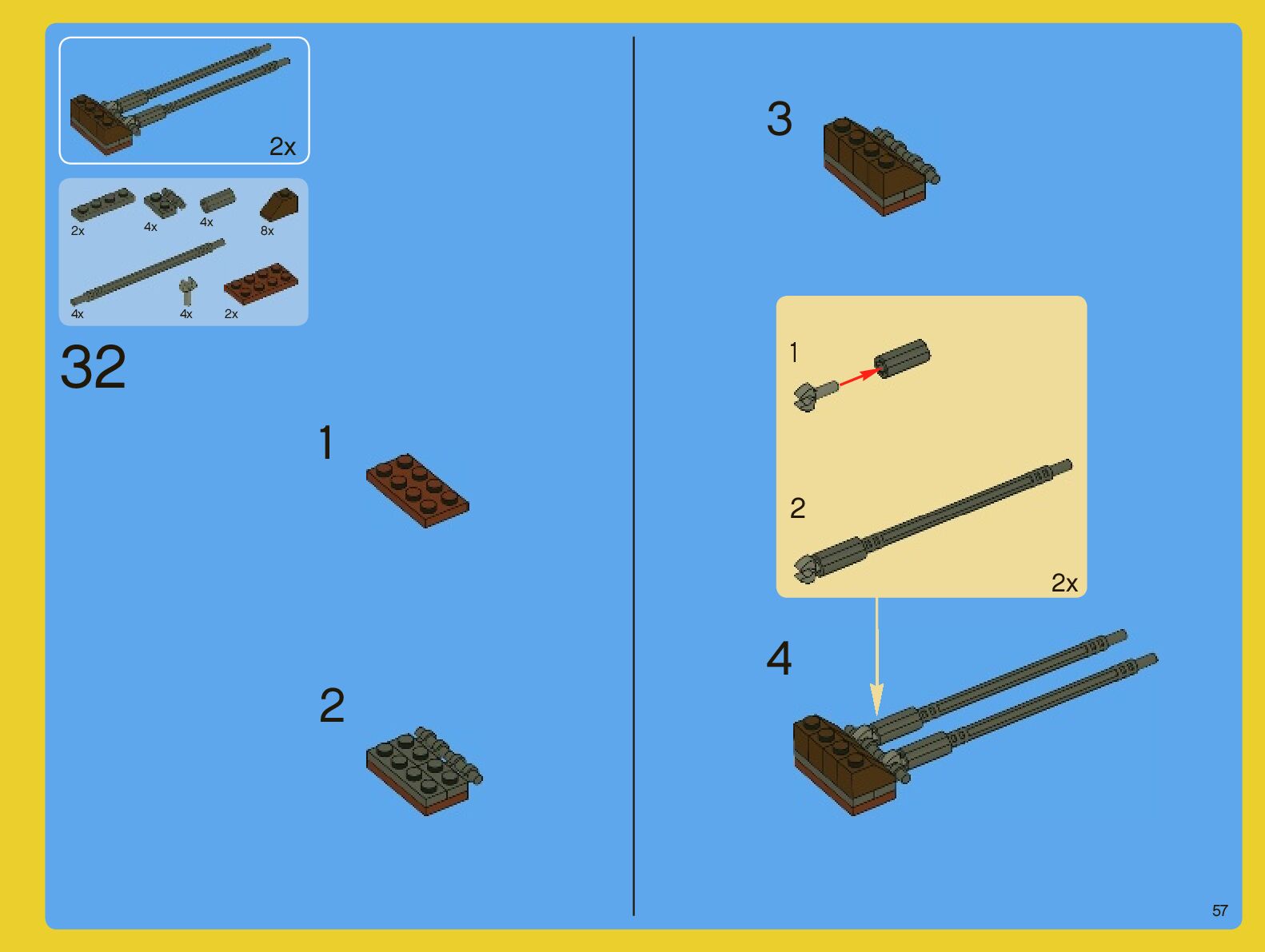 2x

2x
4x
4x
8x
4x
4x
2x

32

1

2

3

1

2

2x

4

57