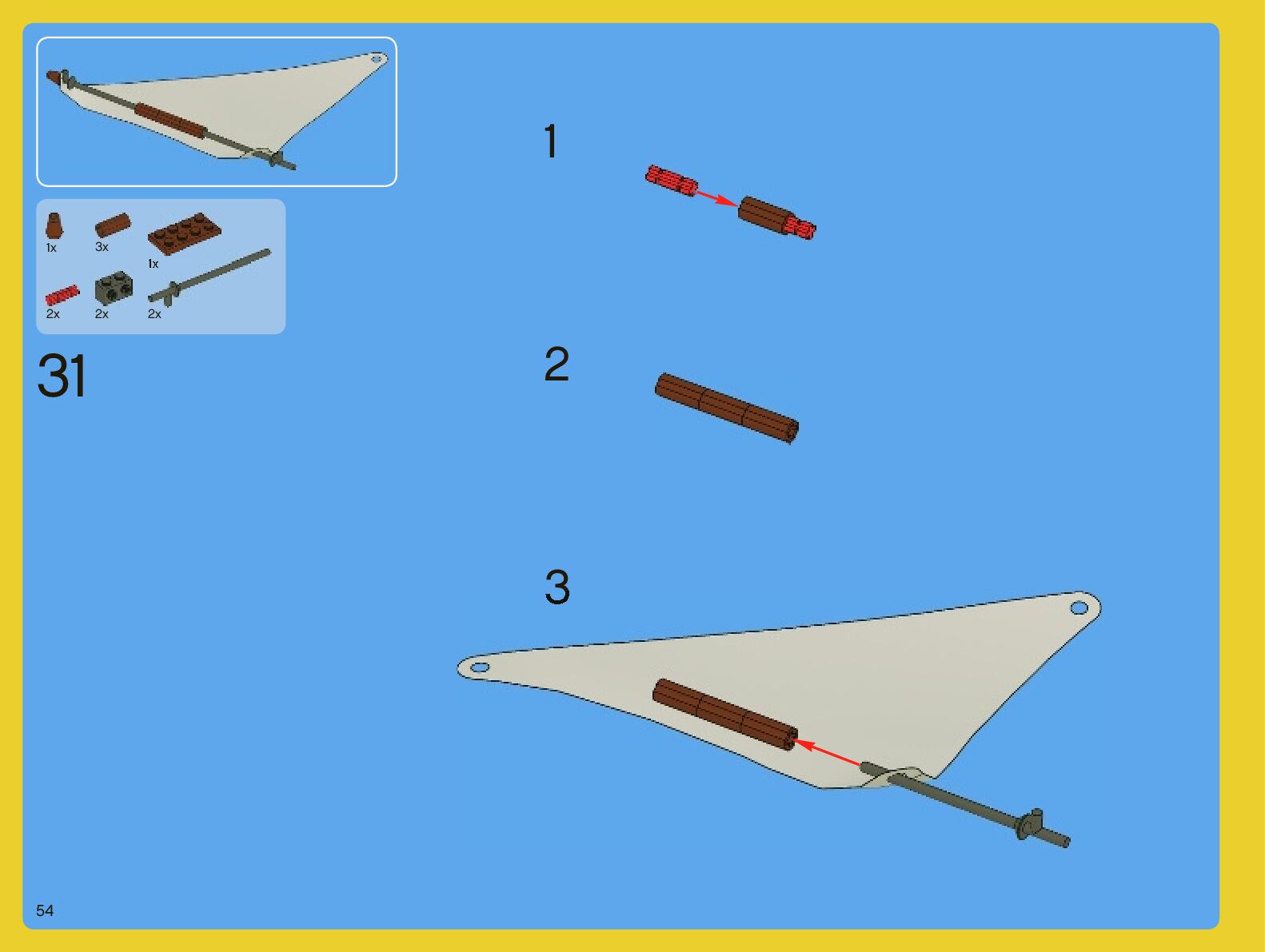 1x
3x
1x
2x
2x
2x

31

1

2

3

54