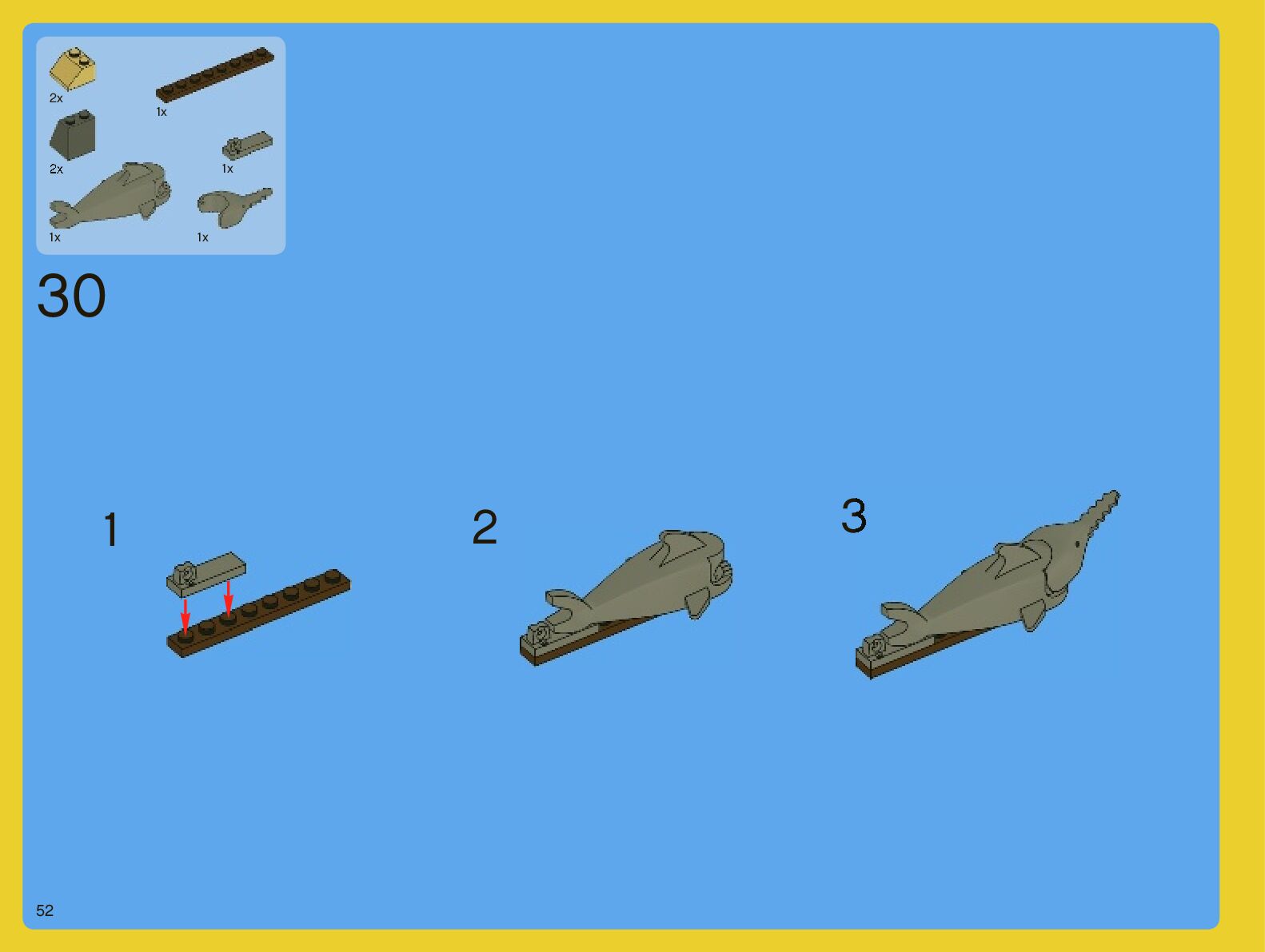 2x
1x
2x
1x
1x
1x

30

1

2

3

52