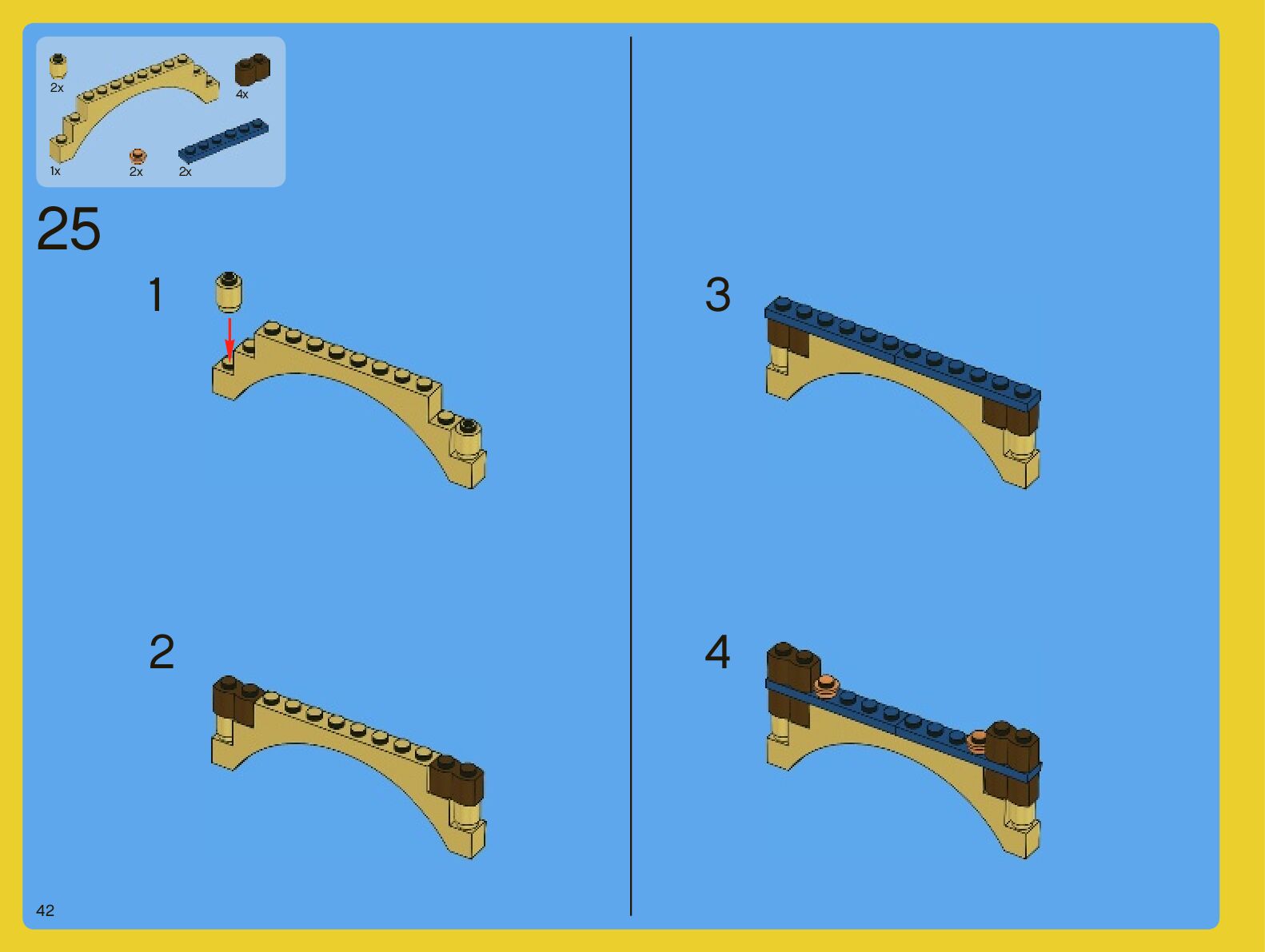 2x
4x
1x
2x
2x

25

1

2

3

4

42