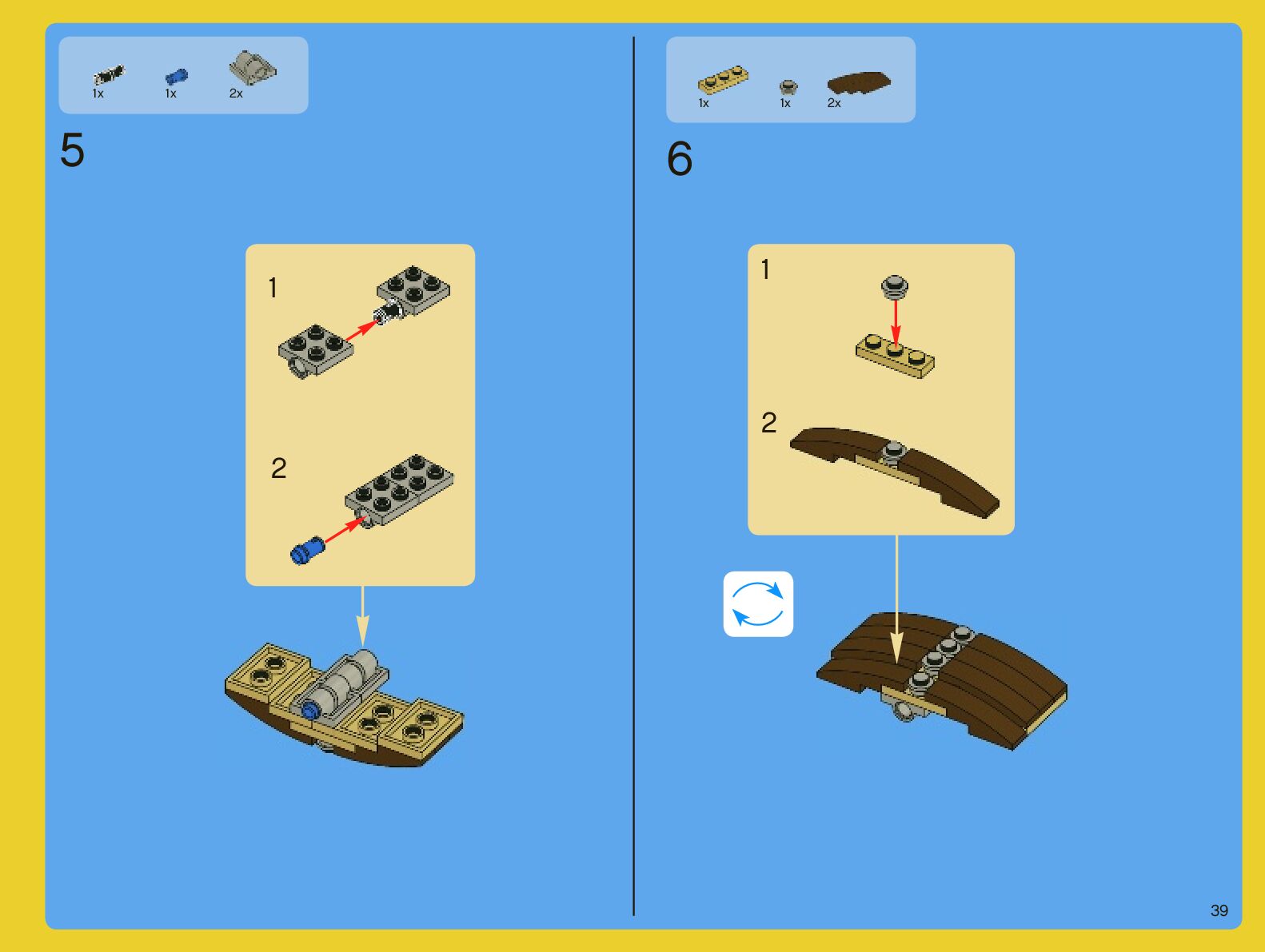 1x 1x 2x

5

1

2

1x 1x 2x

6

1

2

39