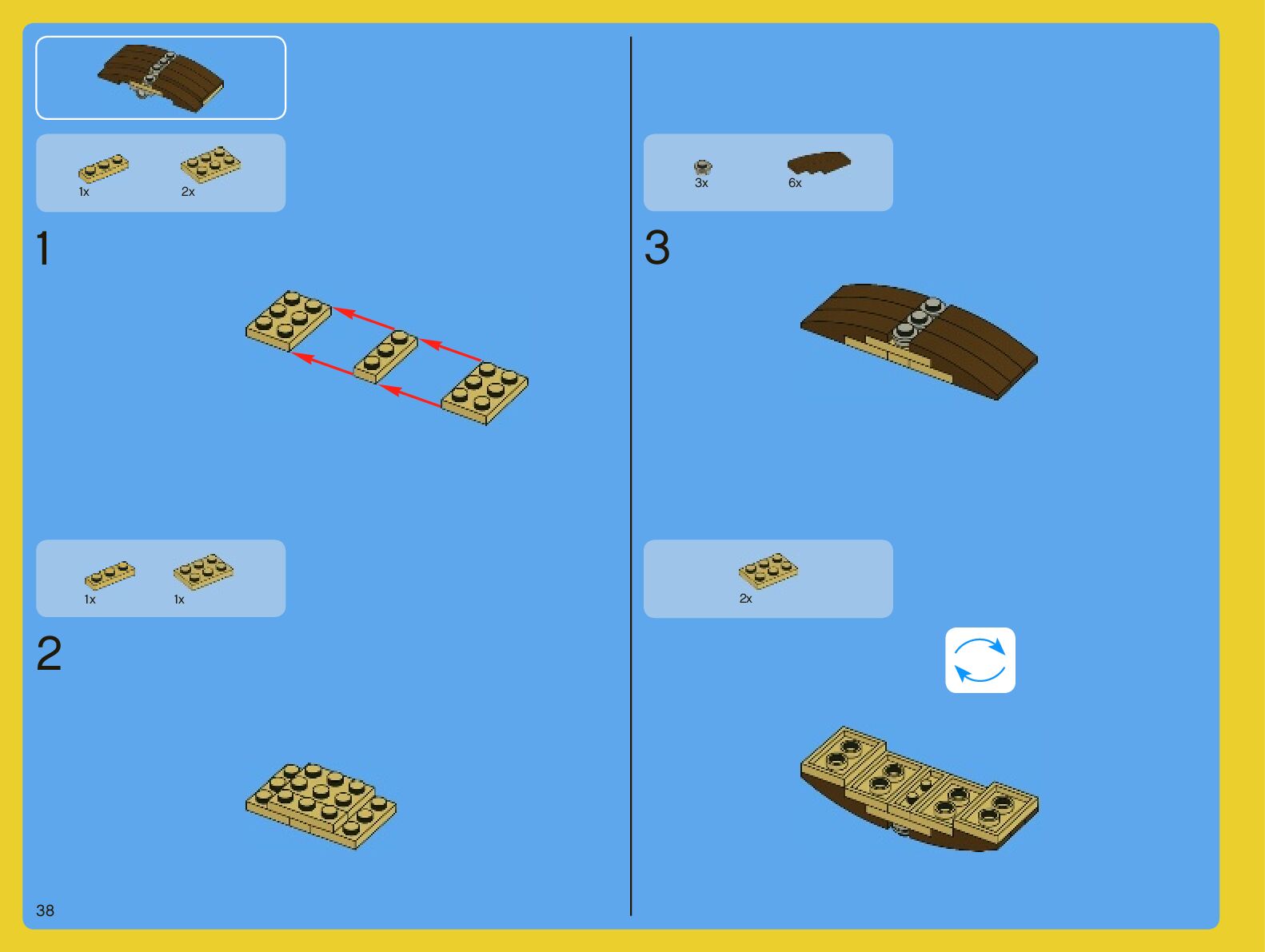 1x
2x

1

1x
1x

2

38

3x
6x

3

2x