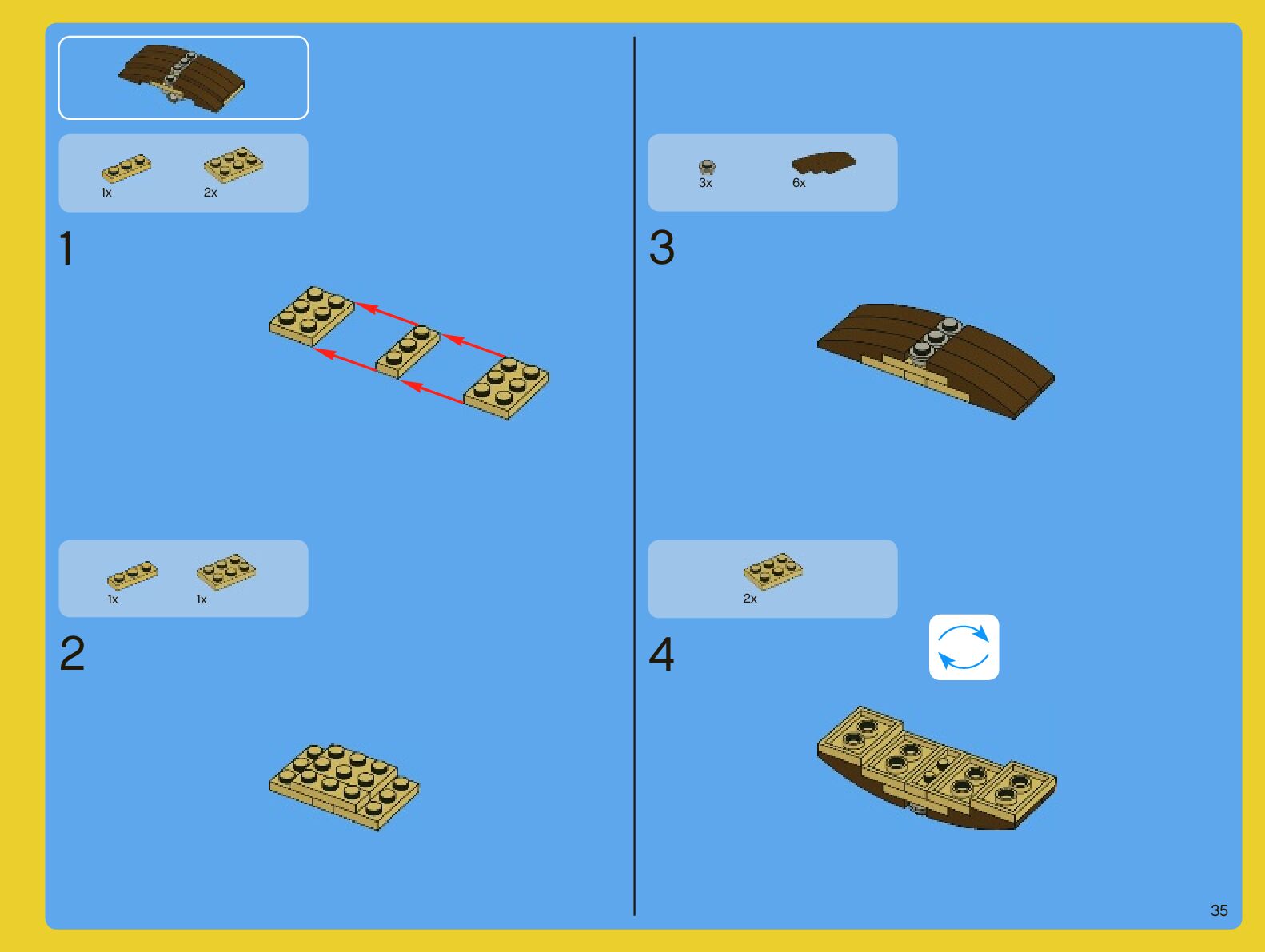 1x 2x

1

1x 1x

2

3x 6x

3

2x

4

35