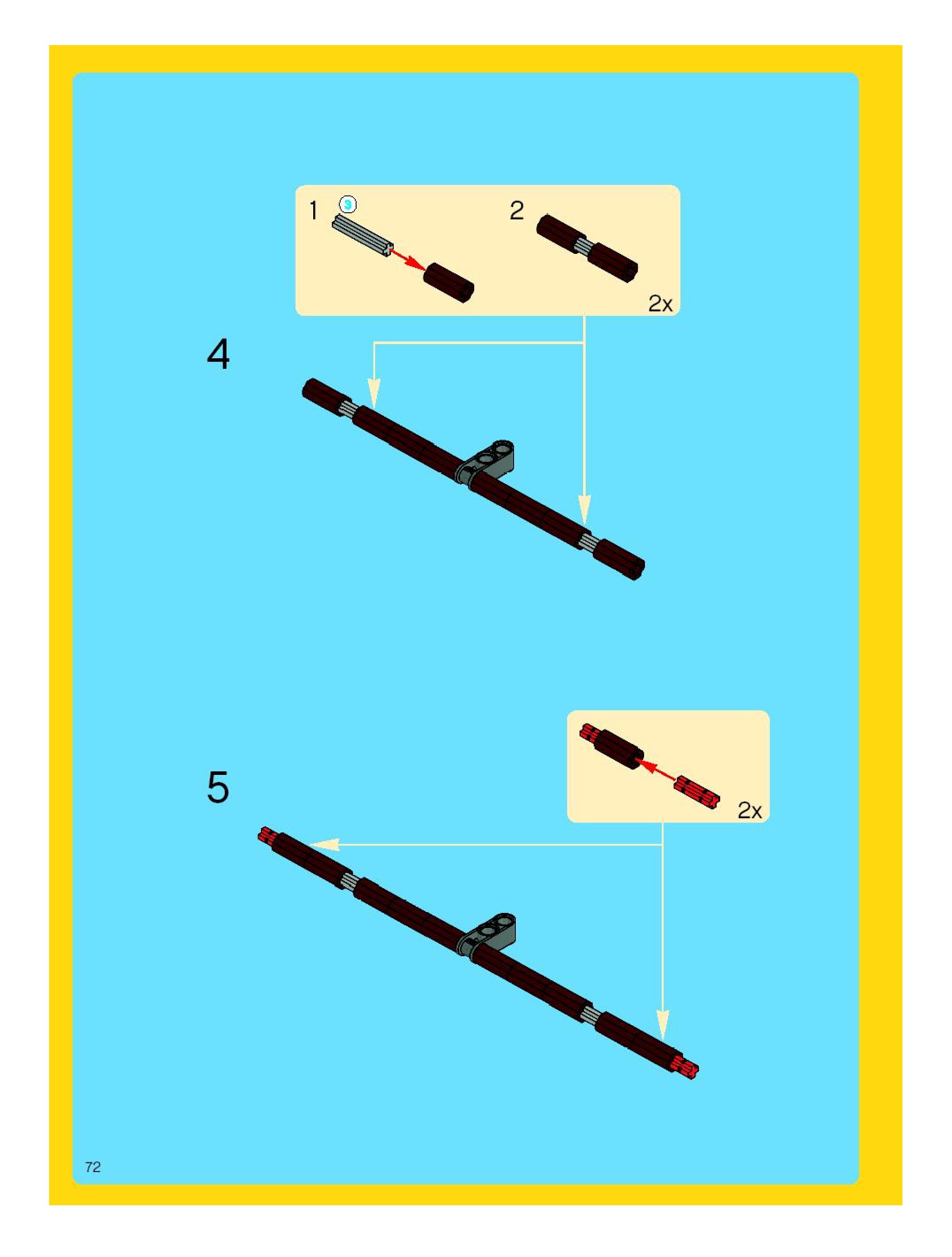 1 3

2

2x

4

2x

5

72