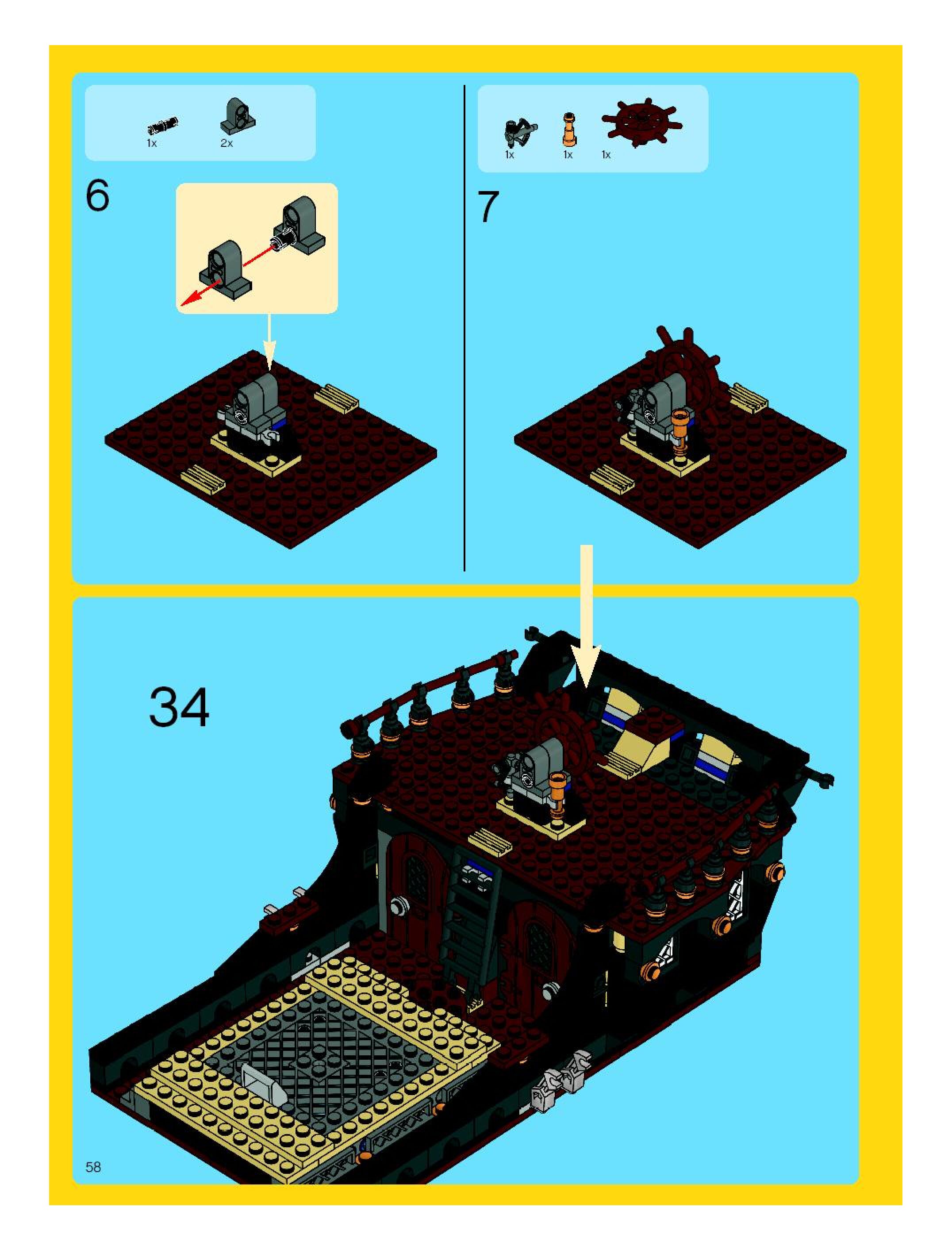 1x 2x

6

1x 1x 1x

7

34

58