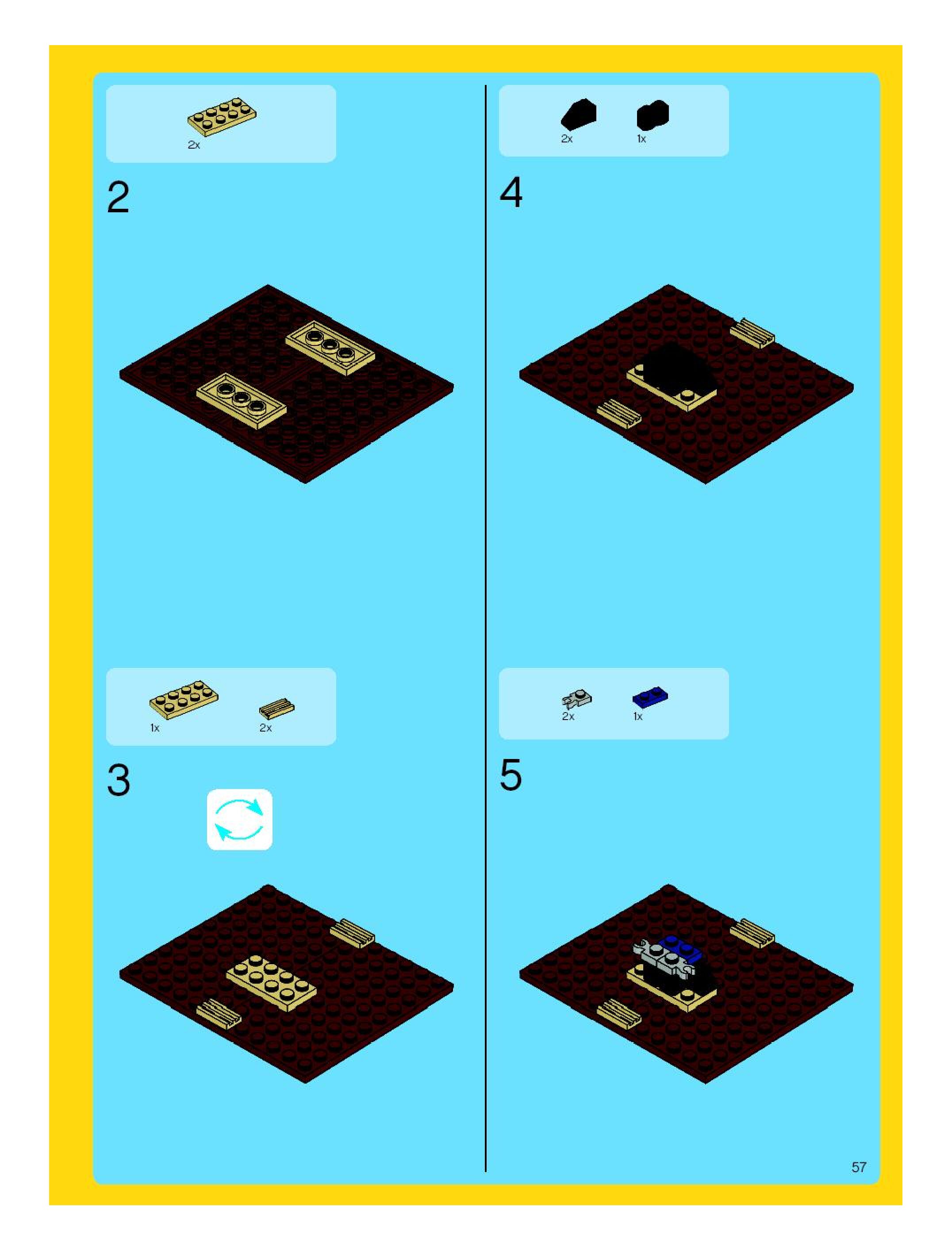 2x

2

1x

2x

3

2x

1x

4

2x

1x

5

57