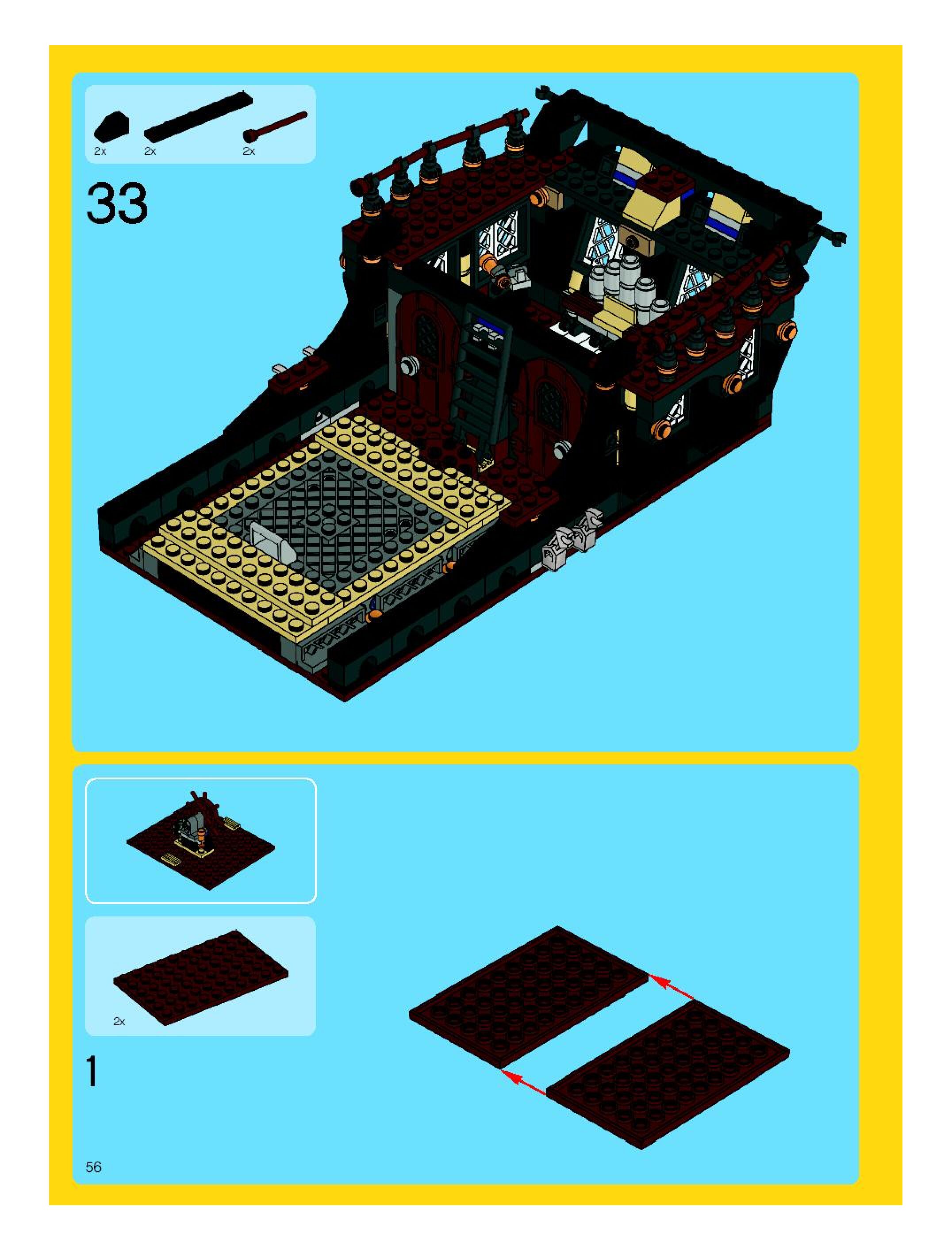 2x 2x 2x

33

2x

1

56