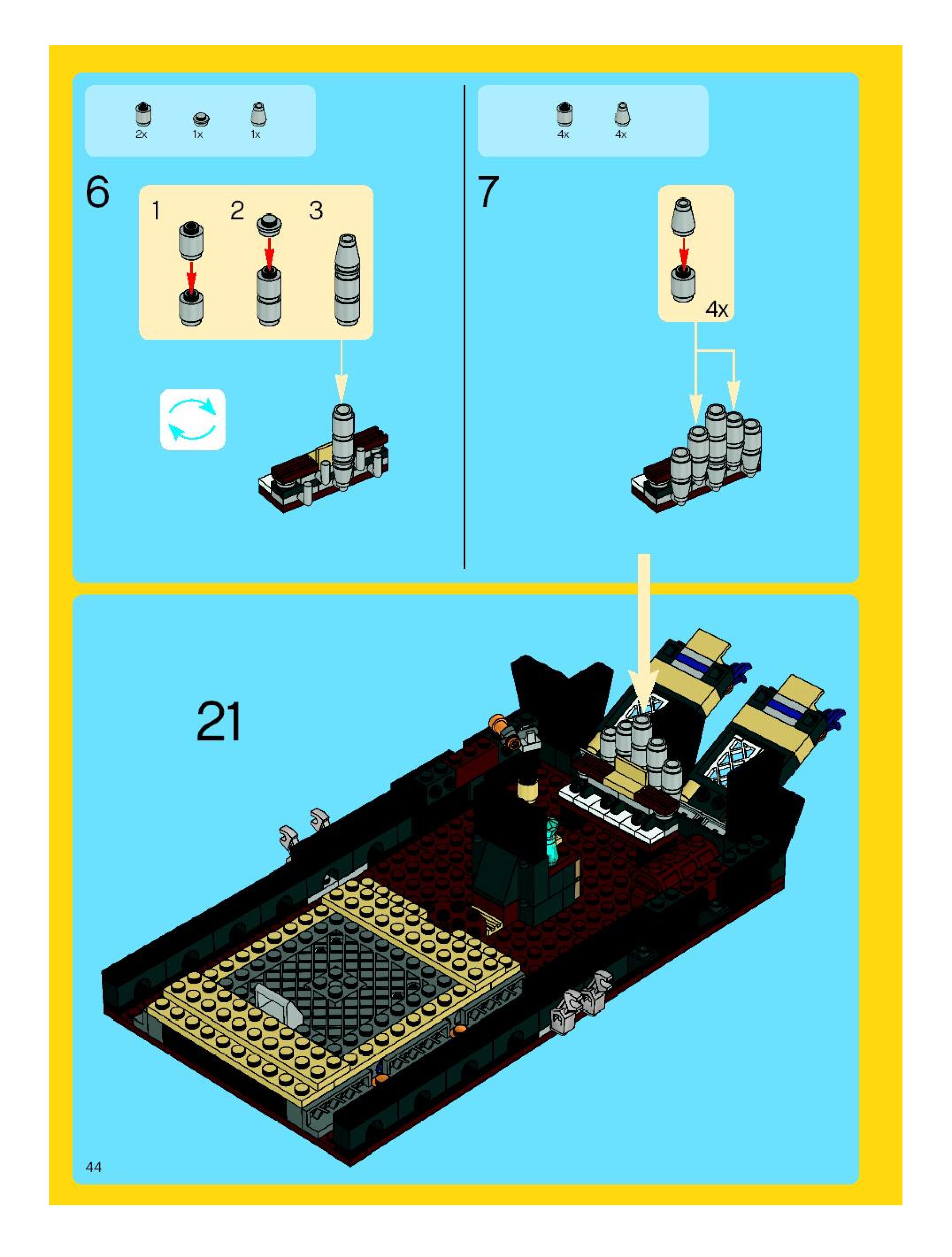 2x 1x 1x

6

1 2 3

4x 4x

7

4x

21

44