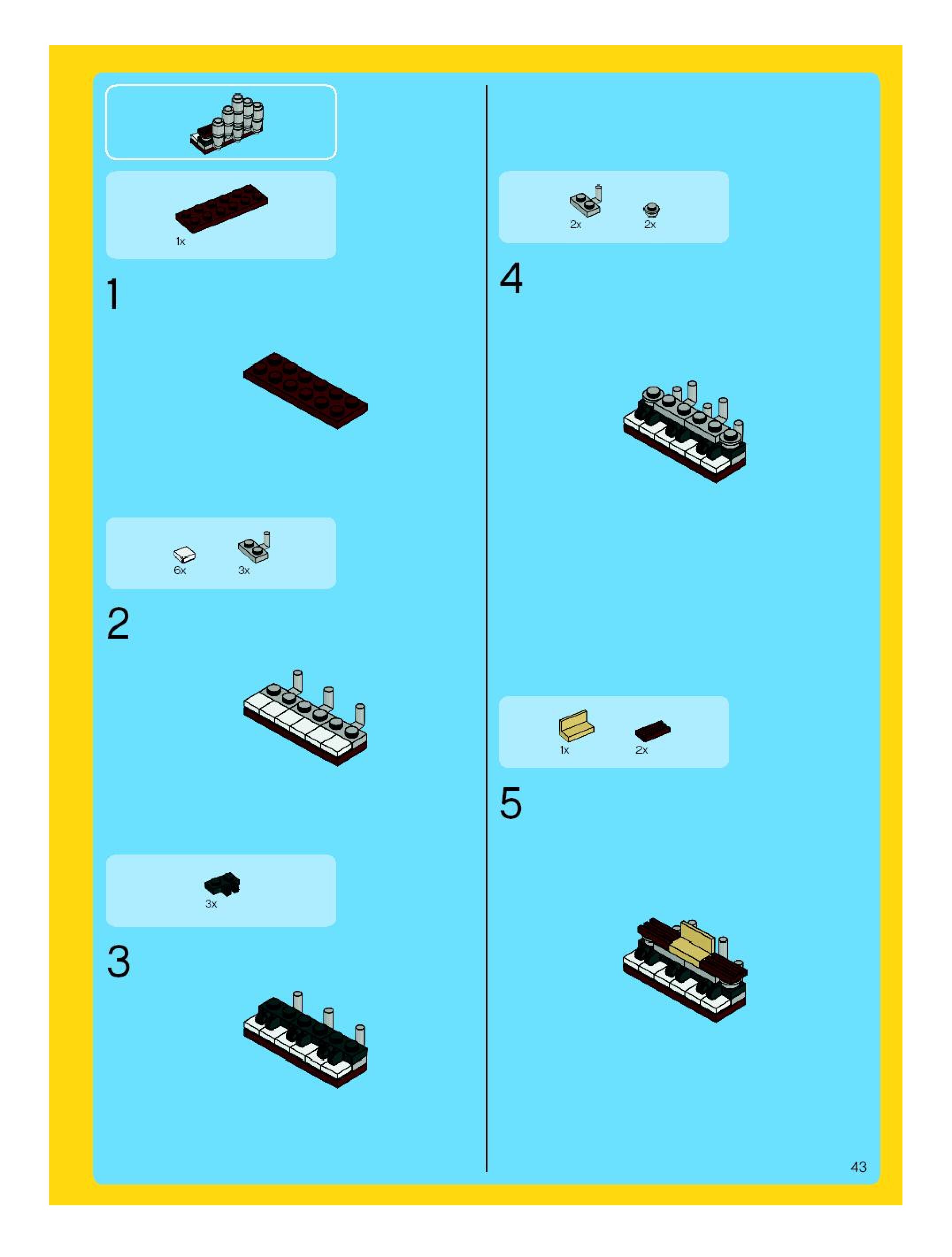 1x

1

6x 3x

2

3x

3

2x 2x

4

1x 2x

5

43