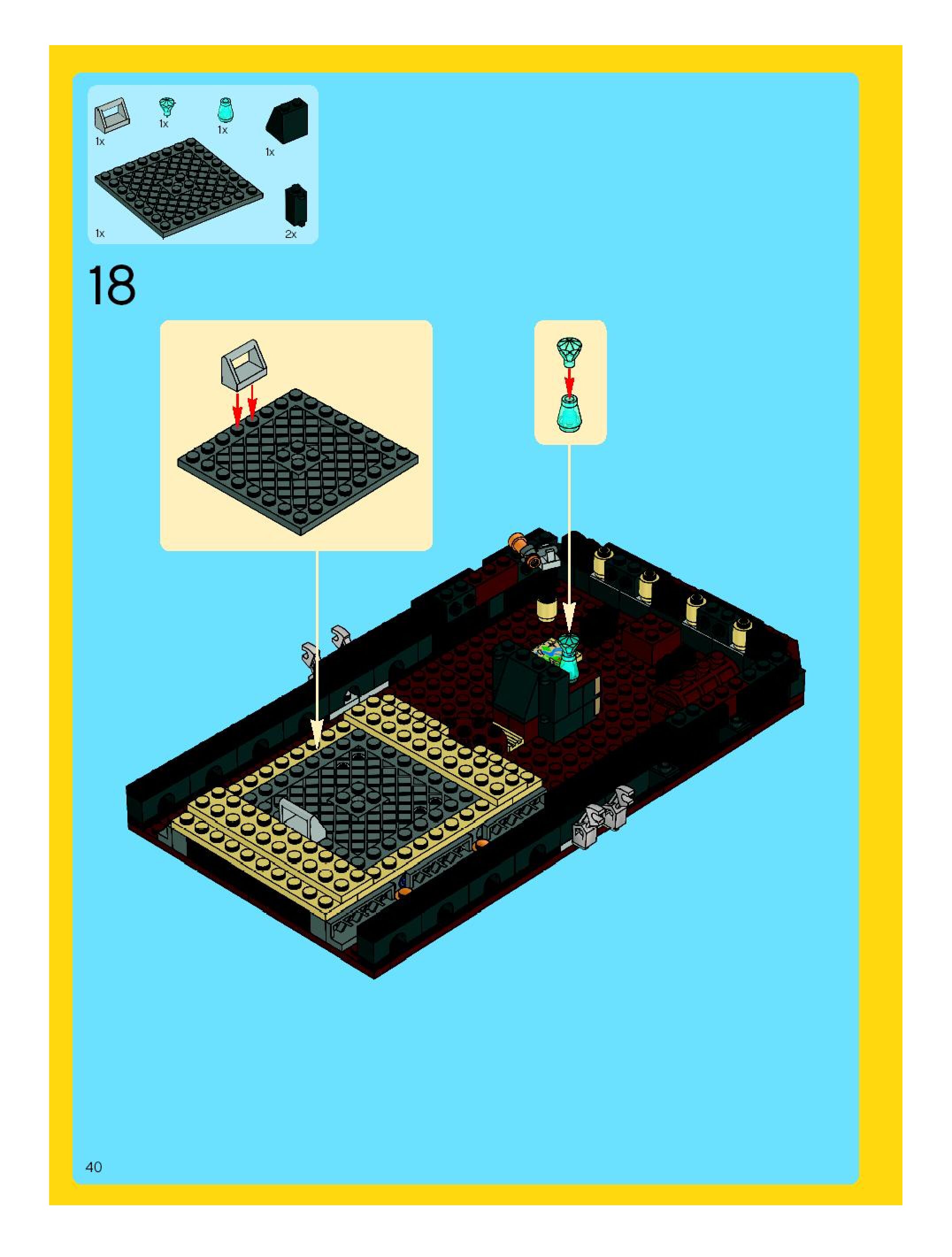 1x 1x 1x 1x

1x 2x

18

40