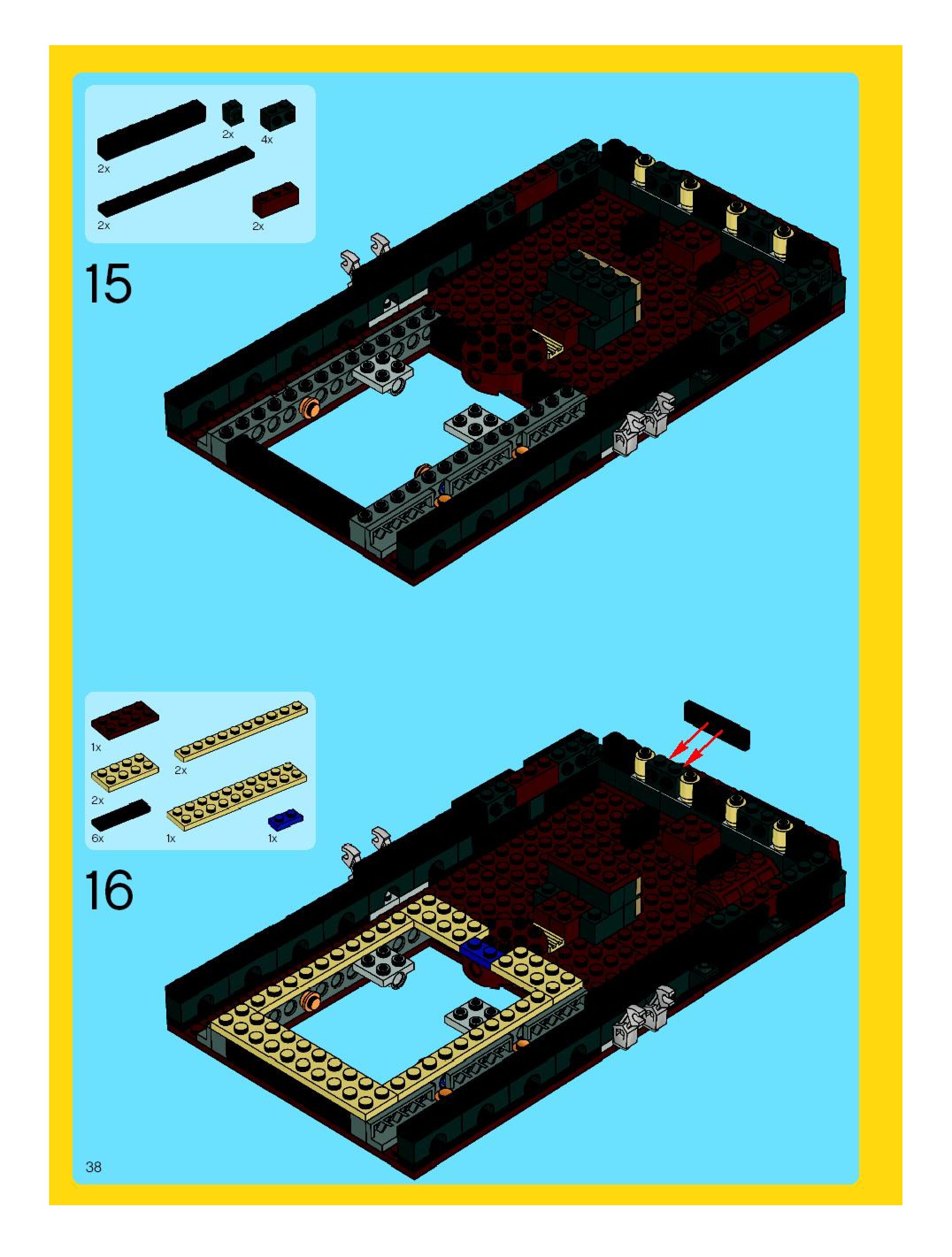 2x
4x
2x
2x
2x

15

1x
2x
2x
6x
1x
1x

16

38