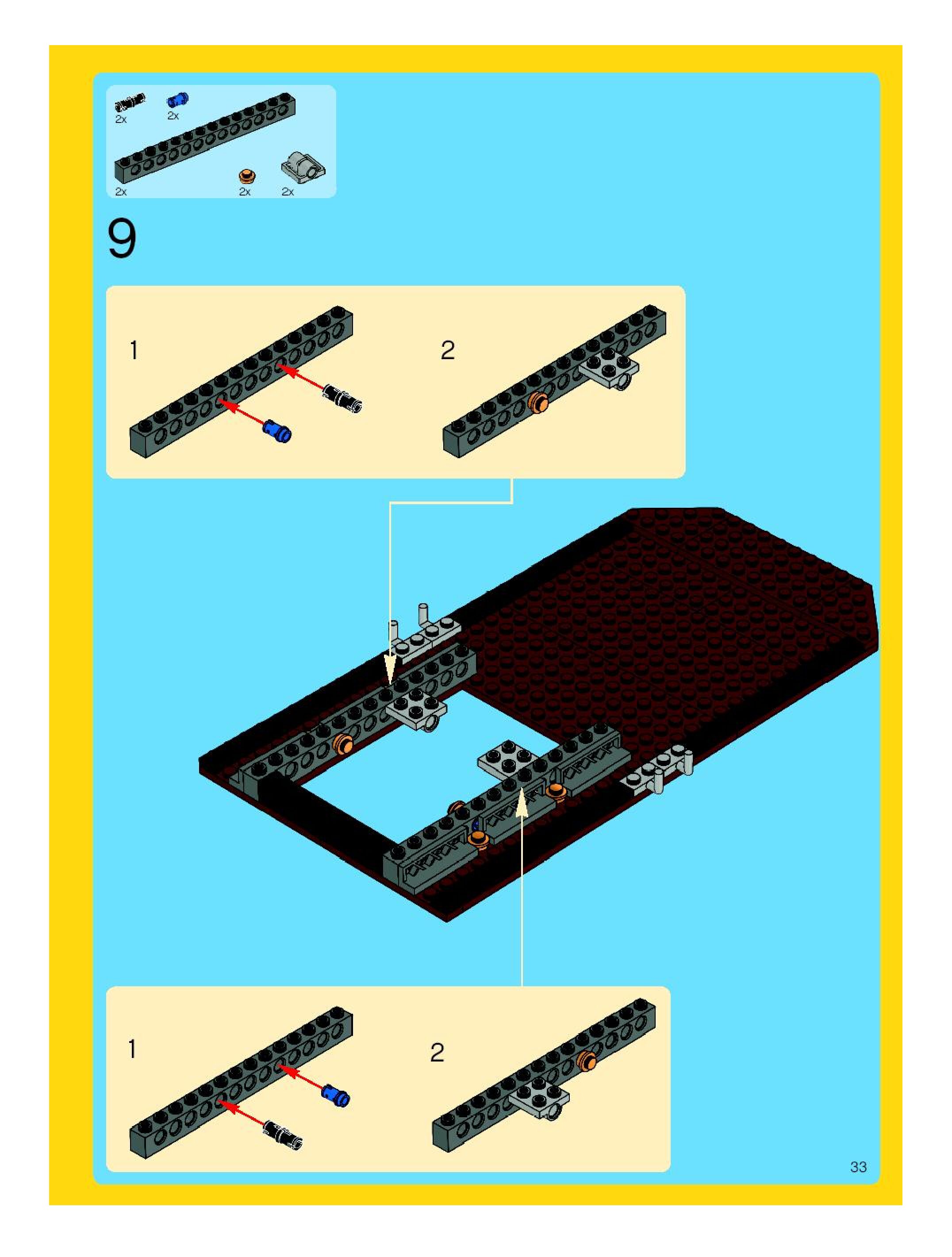 2x 2x
2x 2x 2x

9

1 2

1 2

33