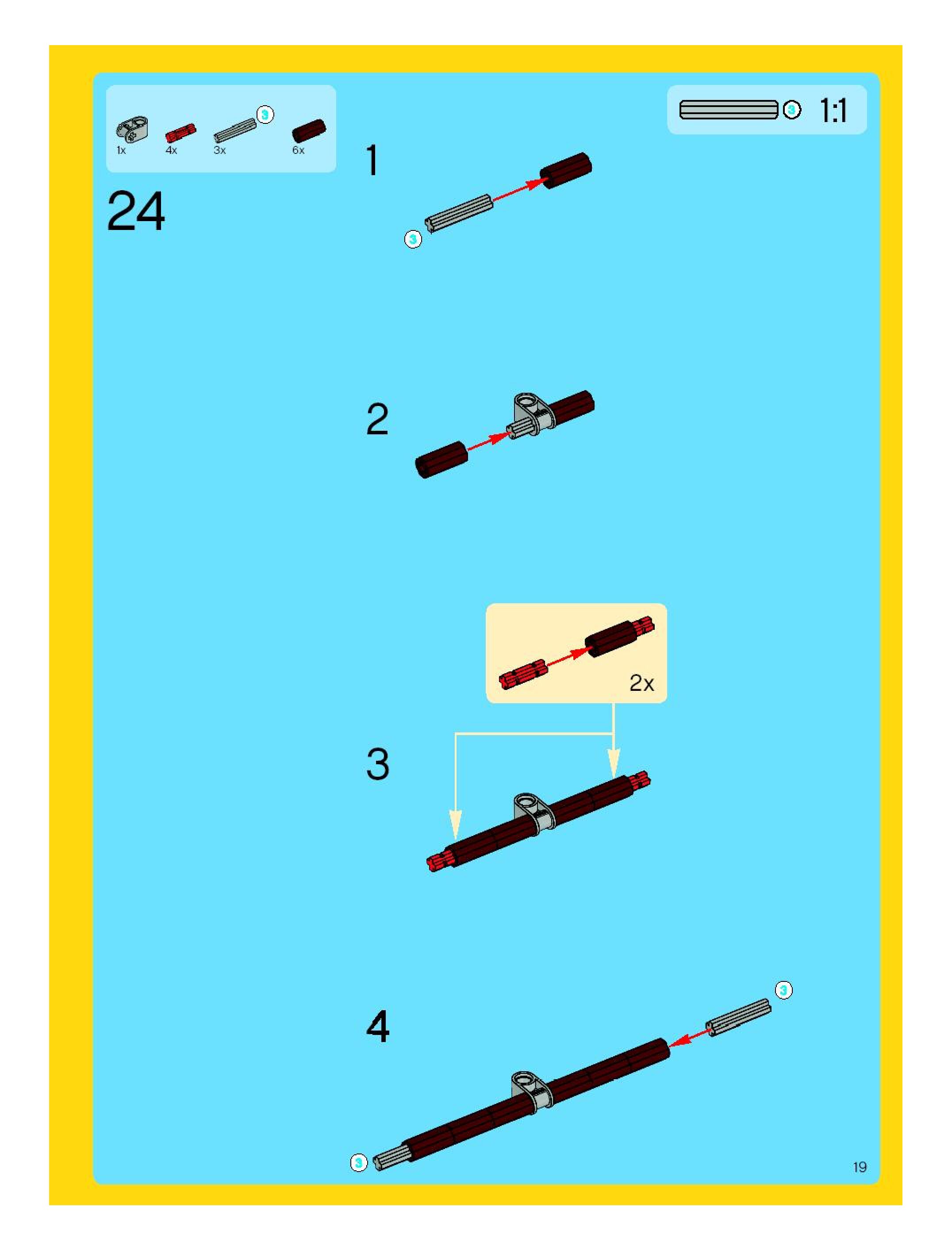 1x 4x 3 3x 6x

3 1:1

24

1

3

2

2x

3

4

3

3

19