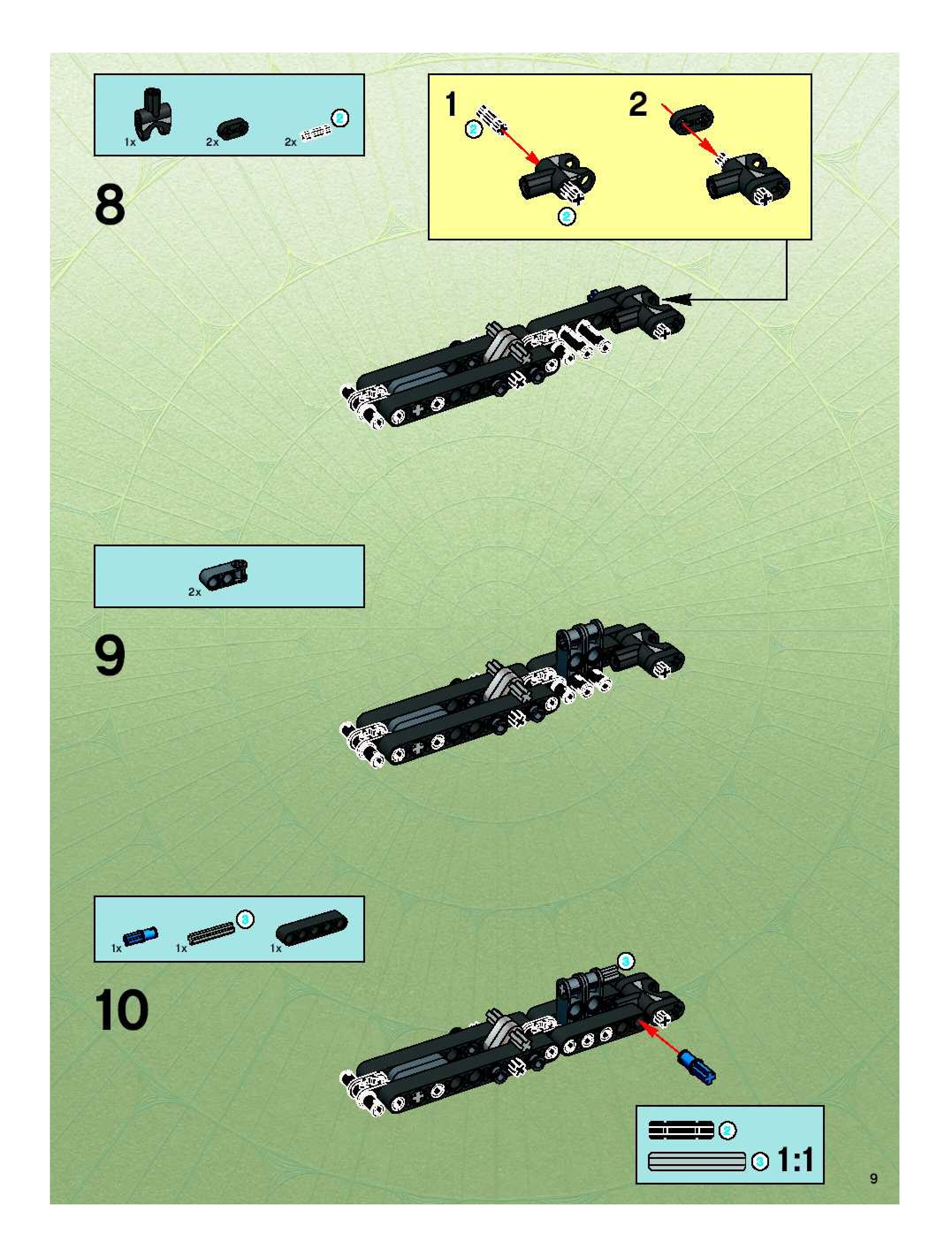 1x 2x 2x 2

8

1 2

2

2

2x

9

1x 1x 3 1x

10

3

2

3 1:1

9