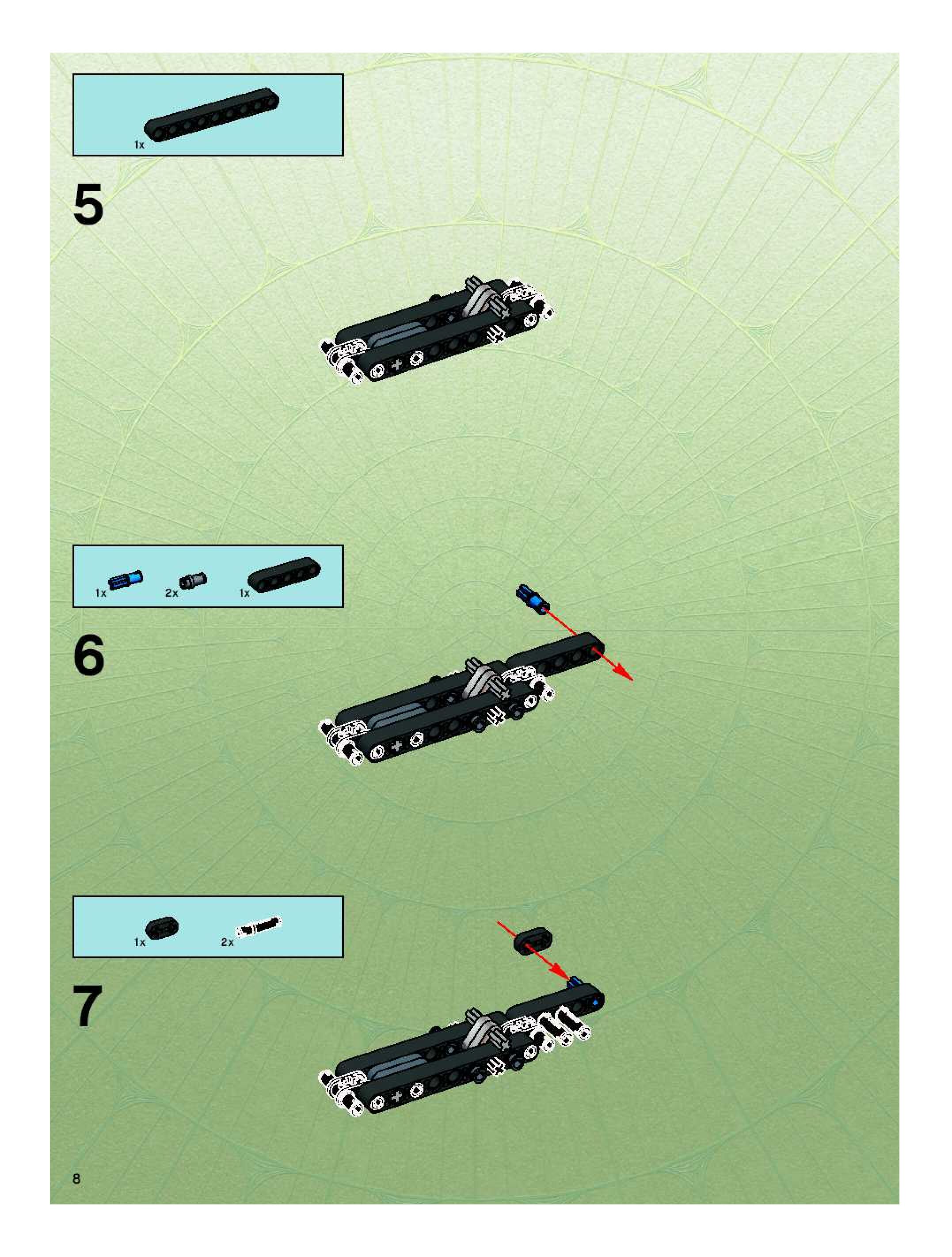 1x

5

1x 2x 1x

6

1x 2x

7

8