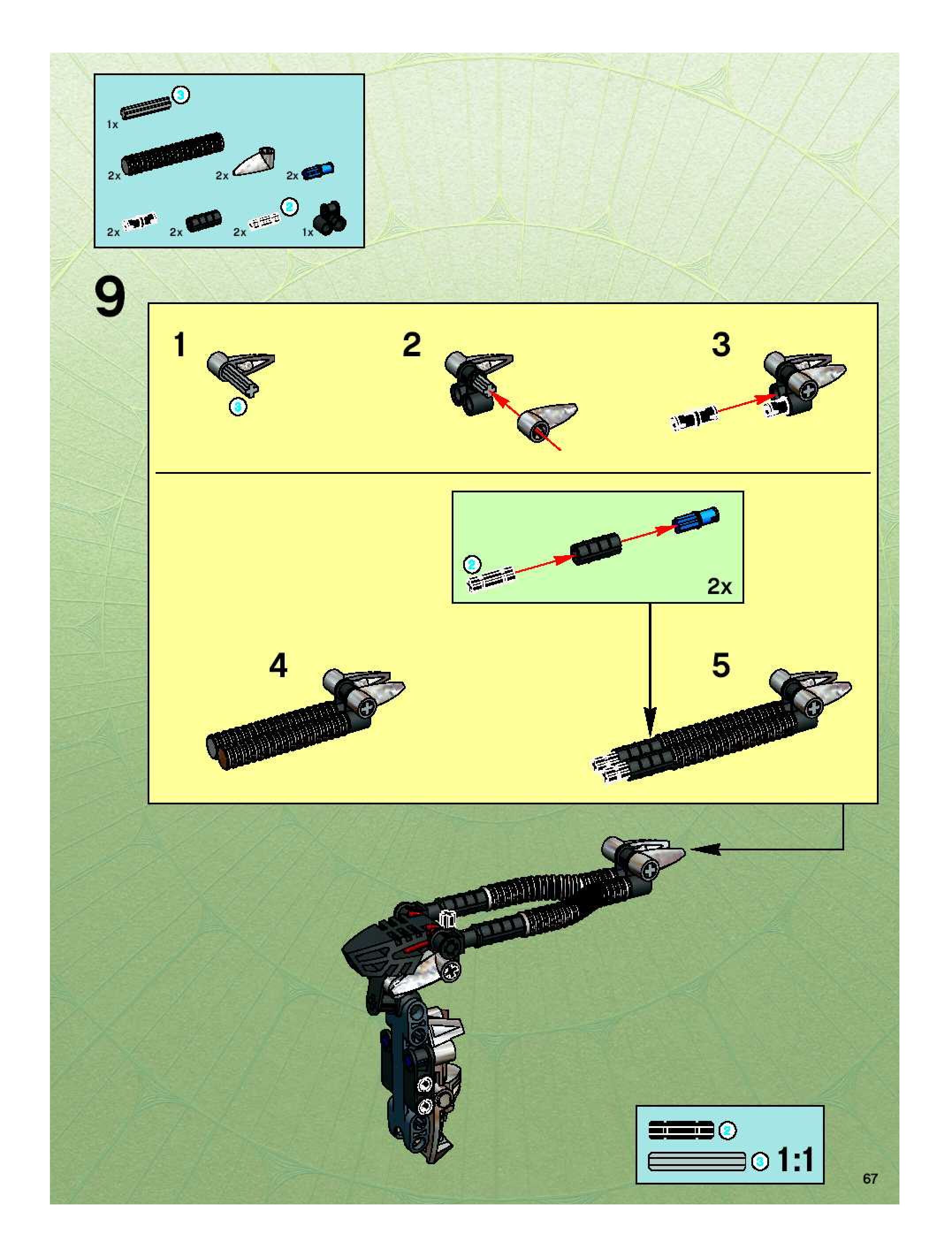 3
1x
2x
2x
2x
2x
2x
2x
2
1x

9

1
3

2

3

2
2x

4

5

2
3
1:1

67