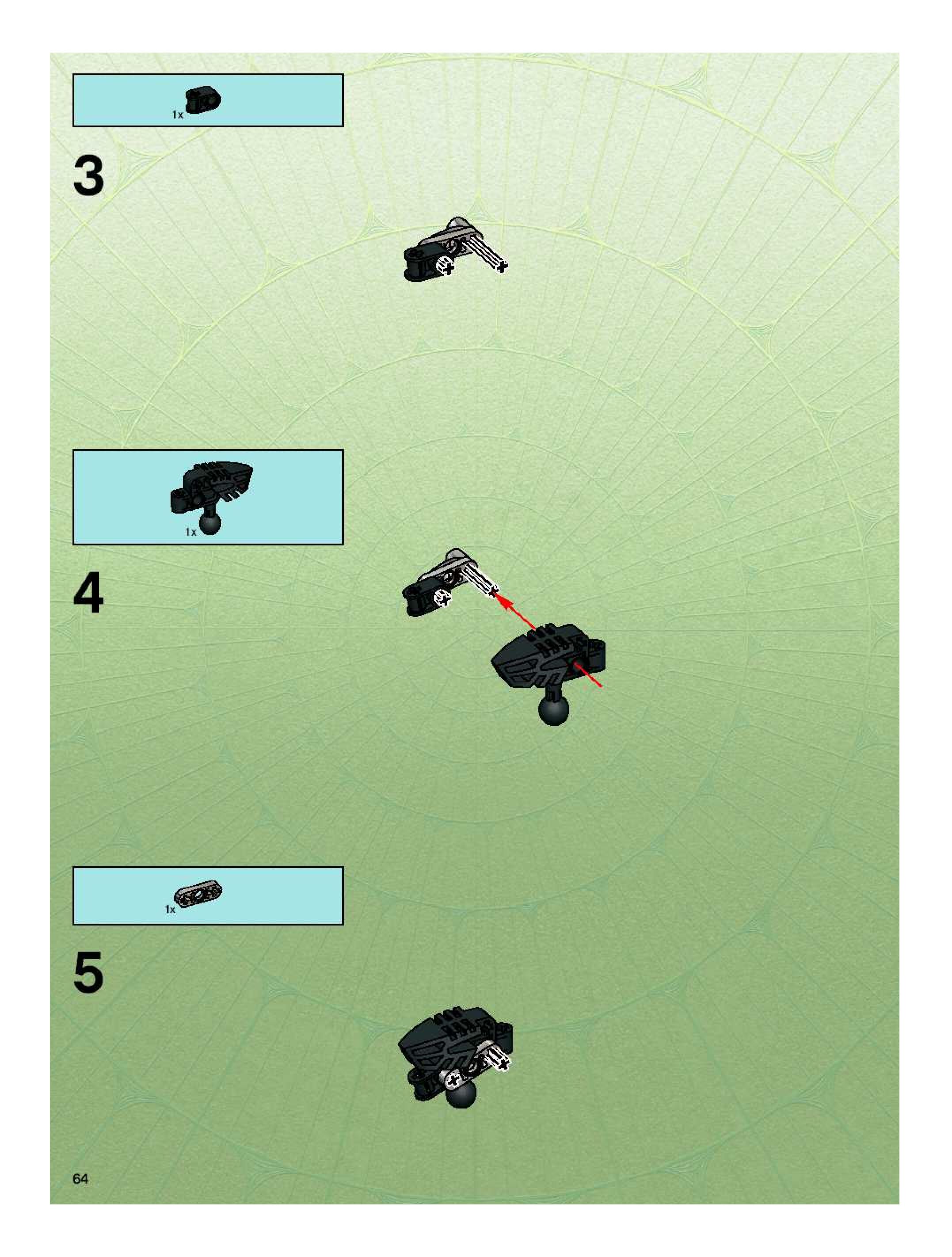 1x

3

1x

4

1x

5

64