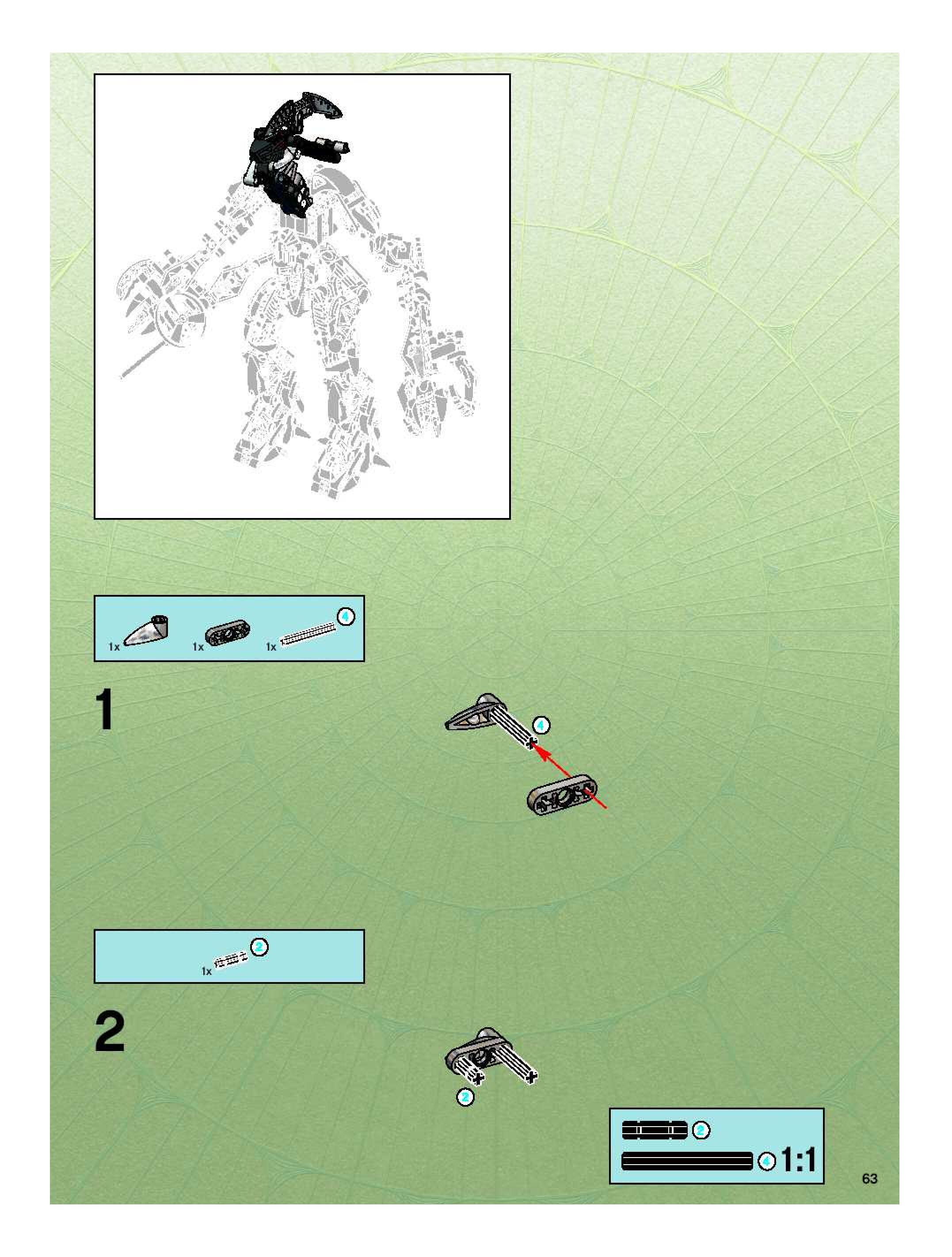 1x 1x 1x 4

1

4

1x 2

2

2

2

4 1:1

63