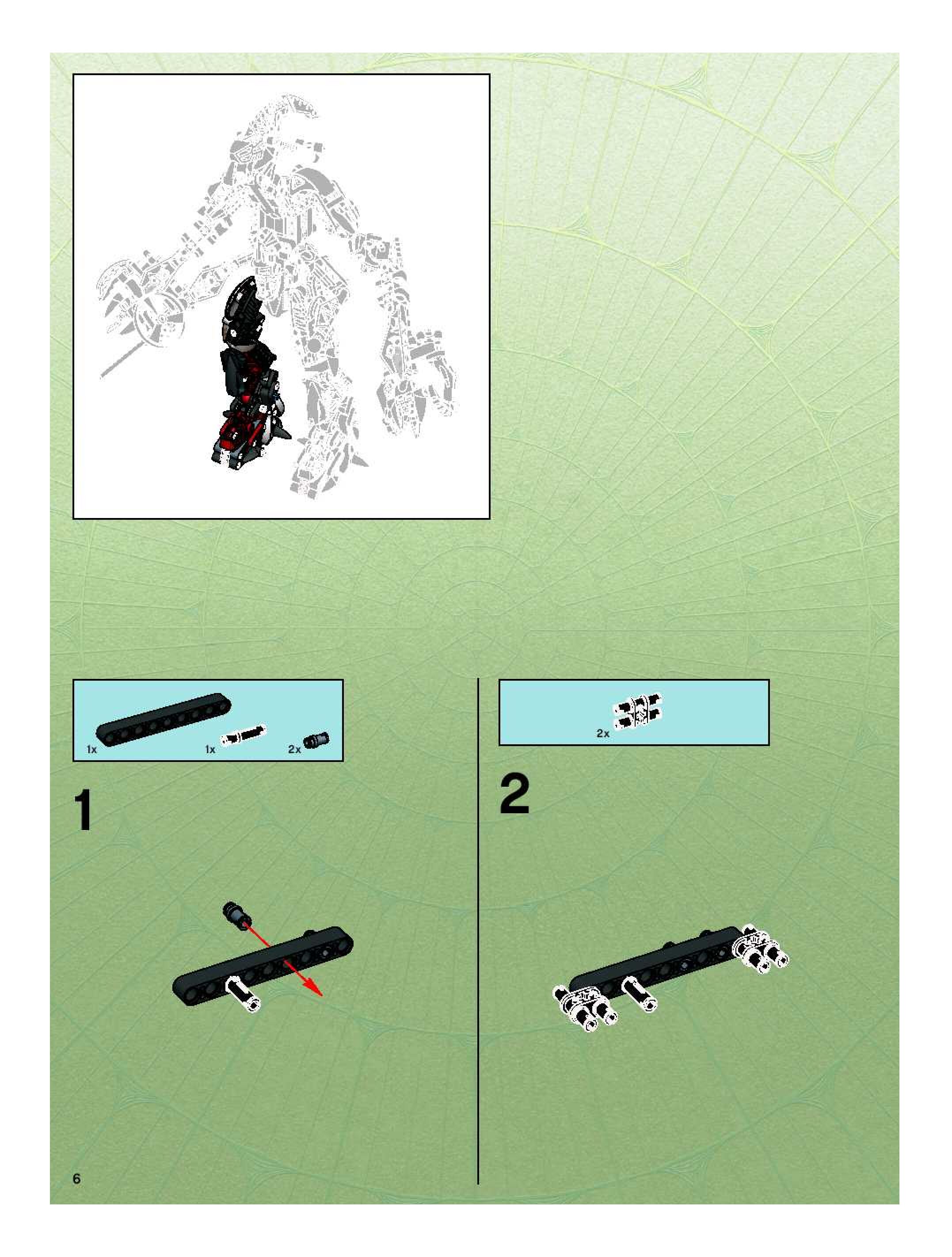 1x
1x
2x

1

2x

2

6