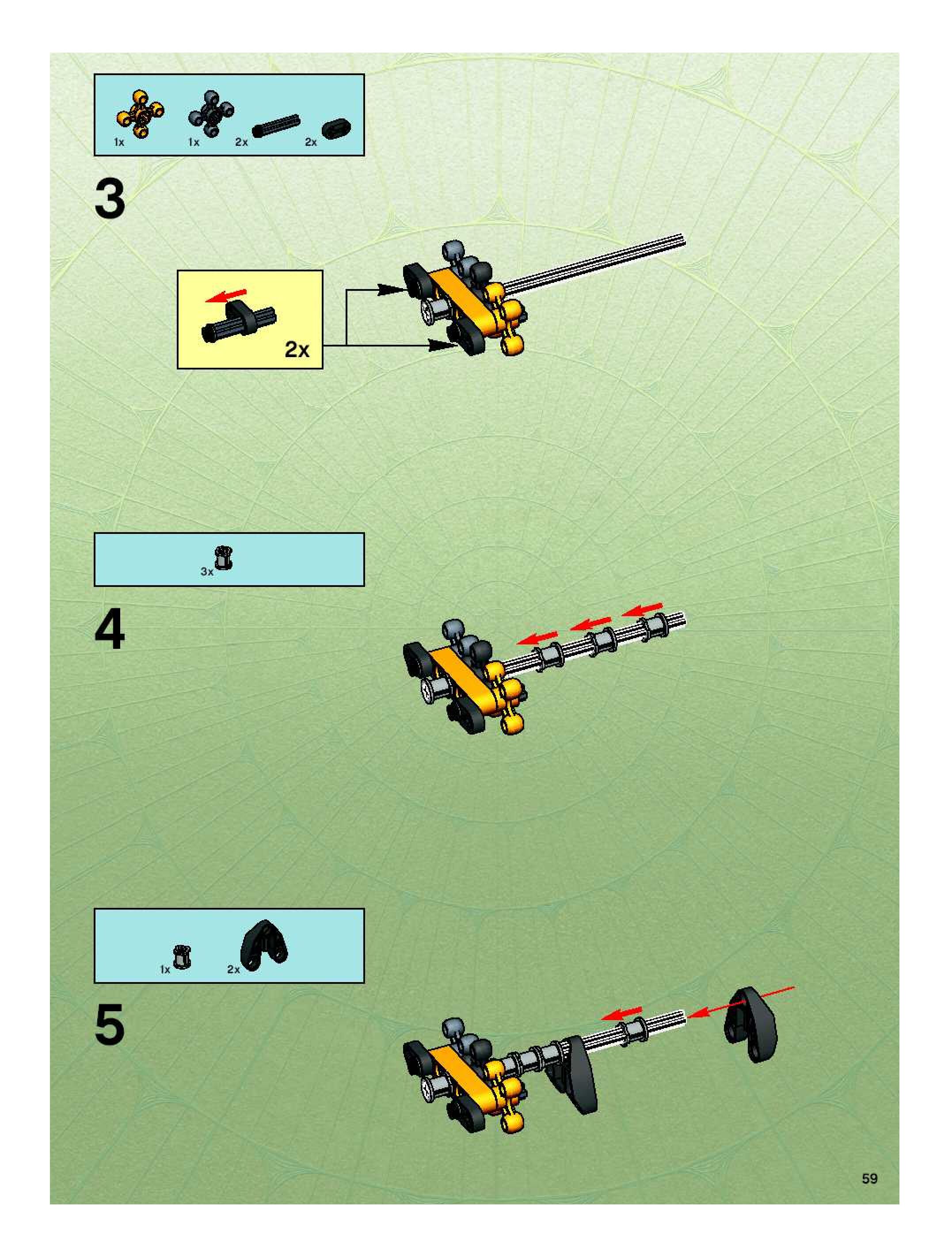 1x 1x 2x 2x

3

2x

3x

4

1x 2x

5

59