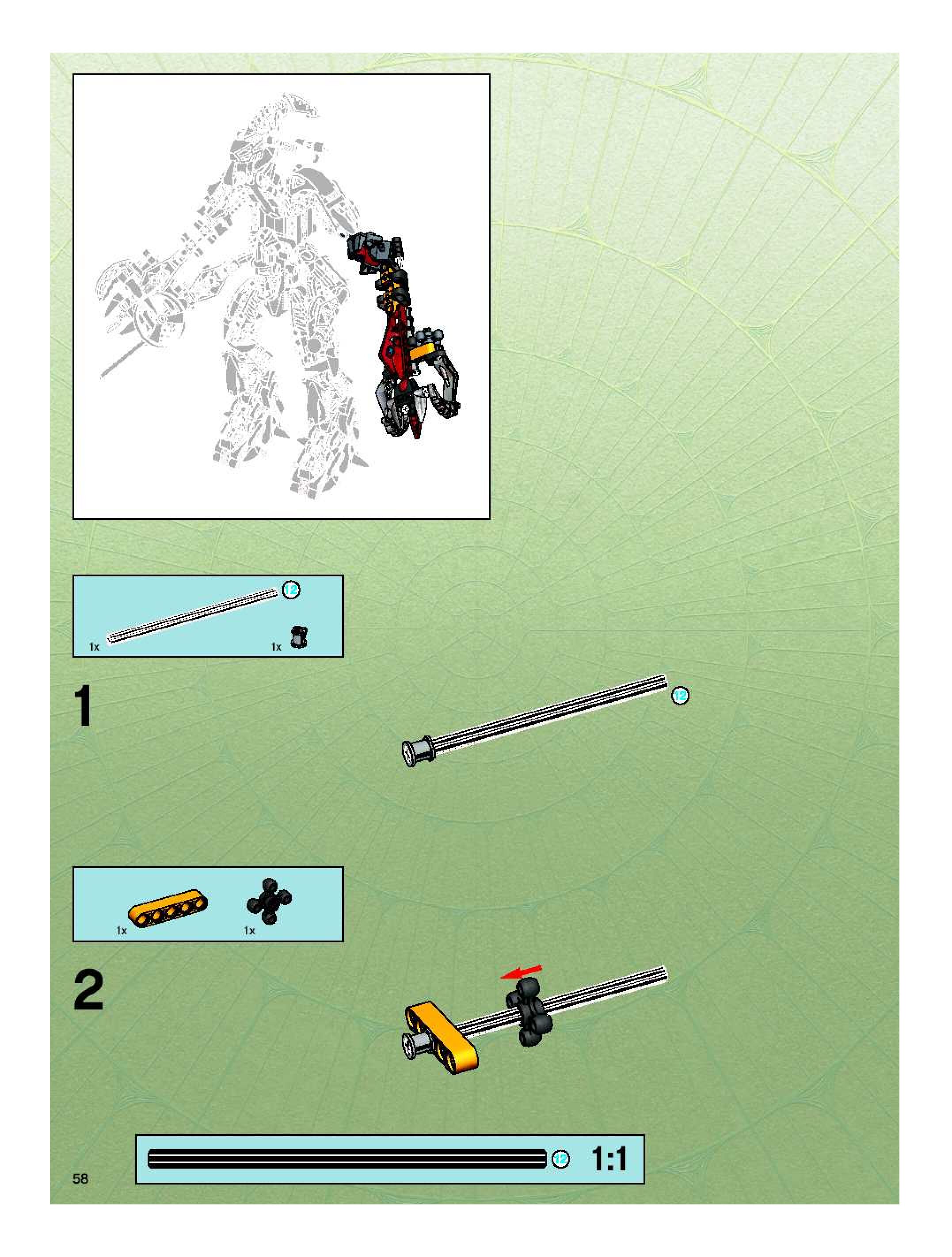 12

1x

1x

1

12

1x

1x

2

12 1:1

58