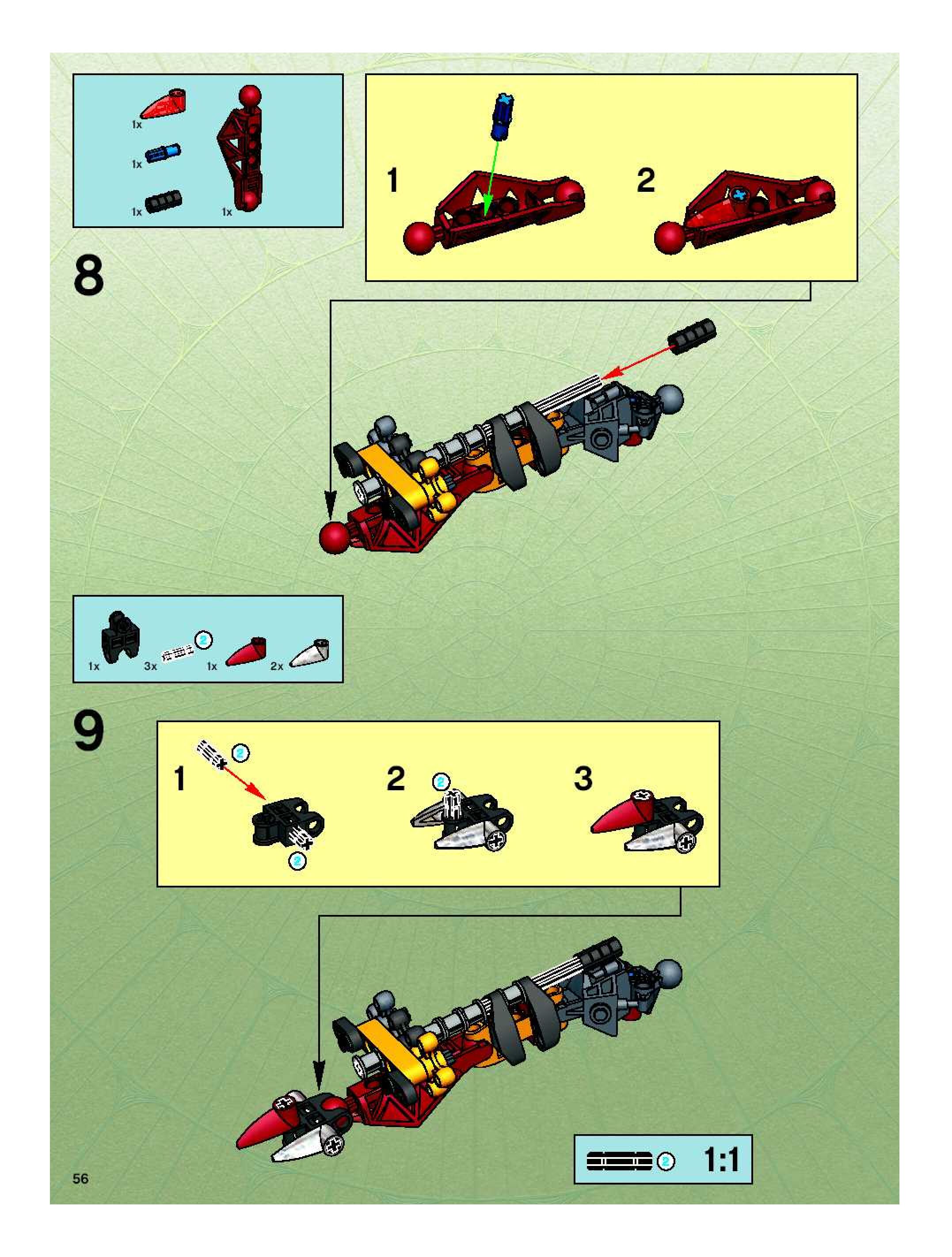 1x
1x
1x
1x

8

1
2

1x
3x
2
1x
2x

9

1
2
2
2
2
3

2
1:1

56