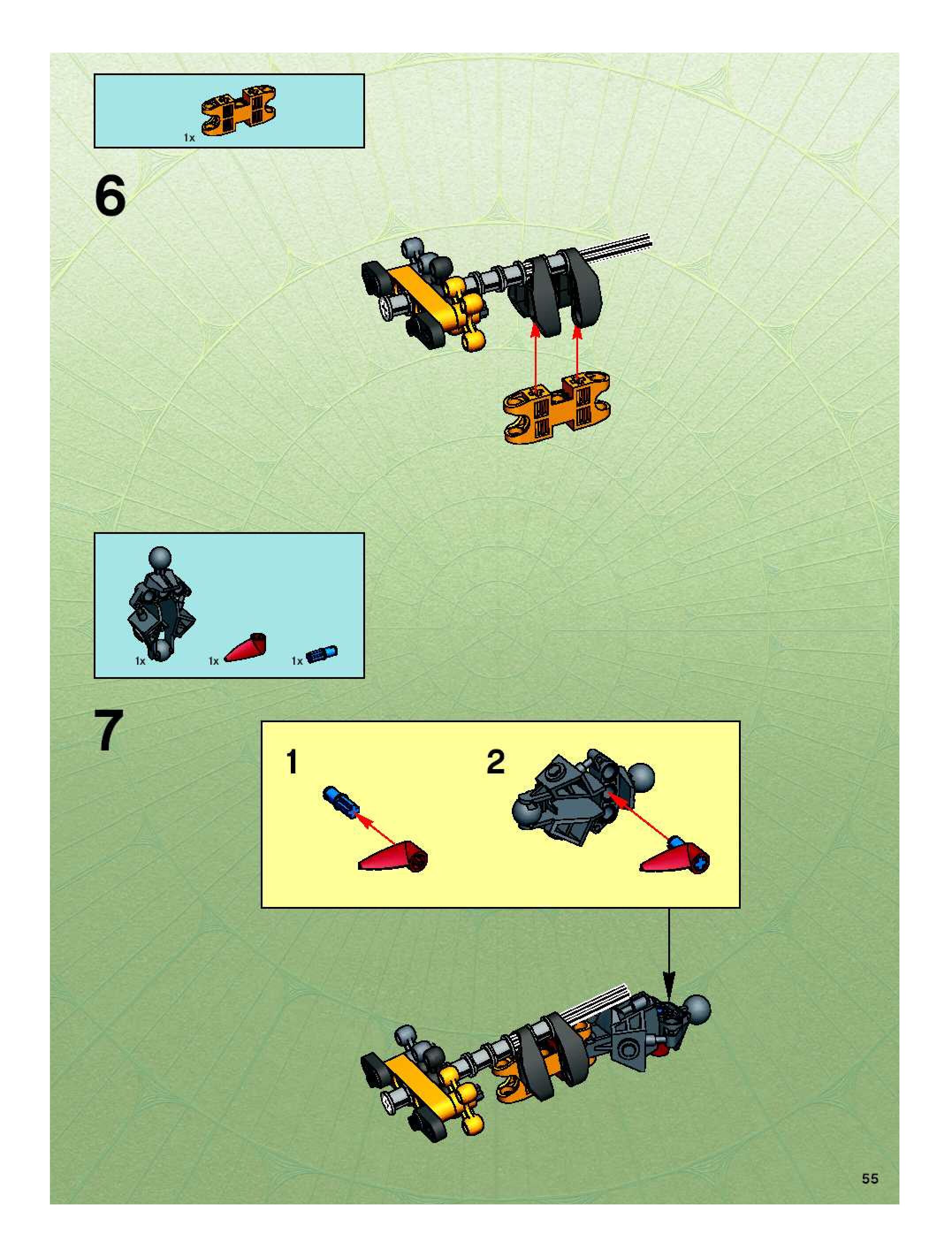 1x

6

1x 1x 1x

7

1

2

55