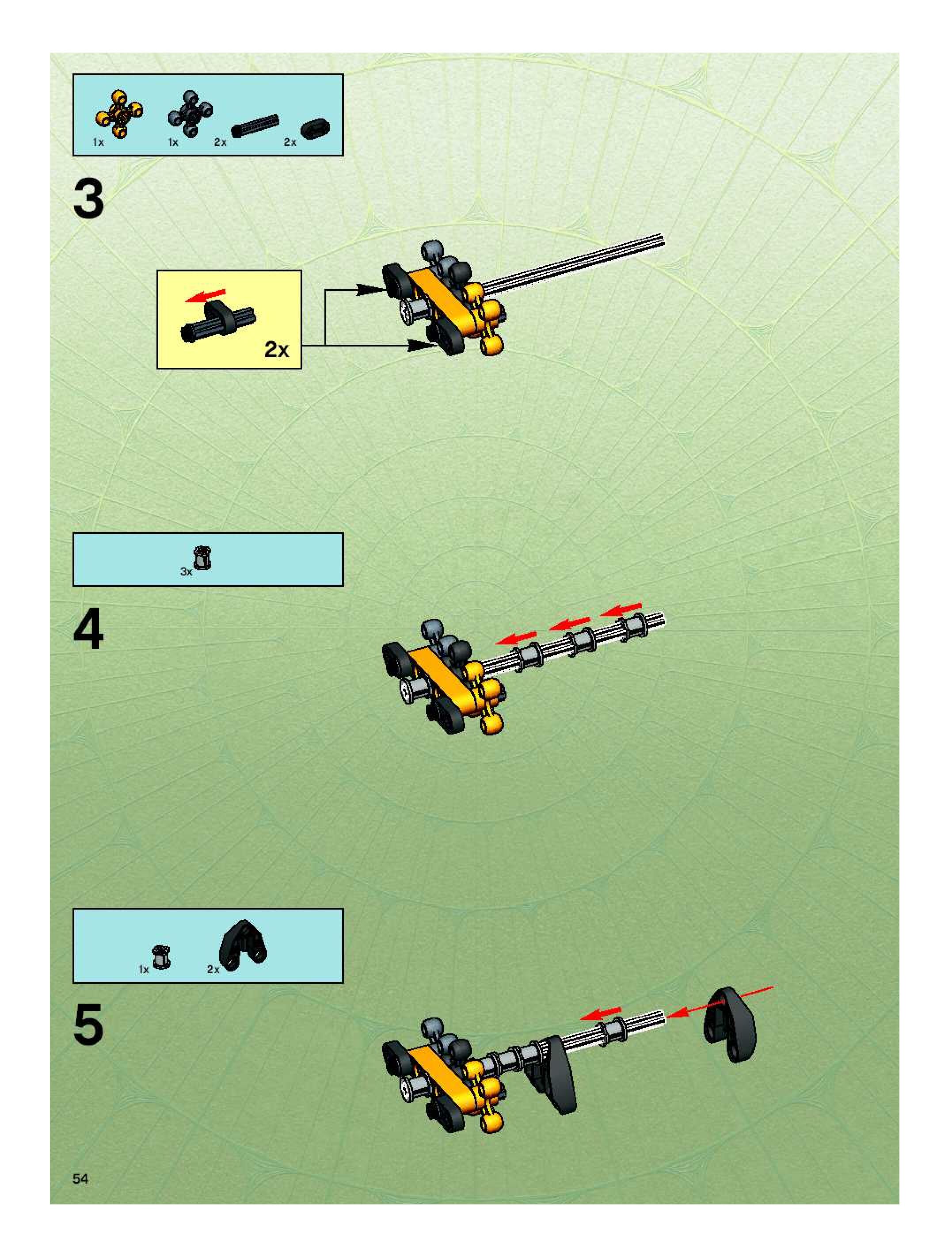 1x 1x 2x 2x

3

2x

3x

4

1x 2x

5

54