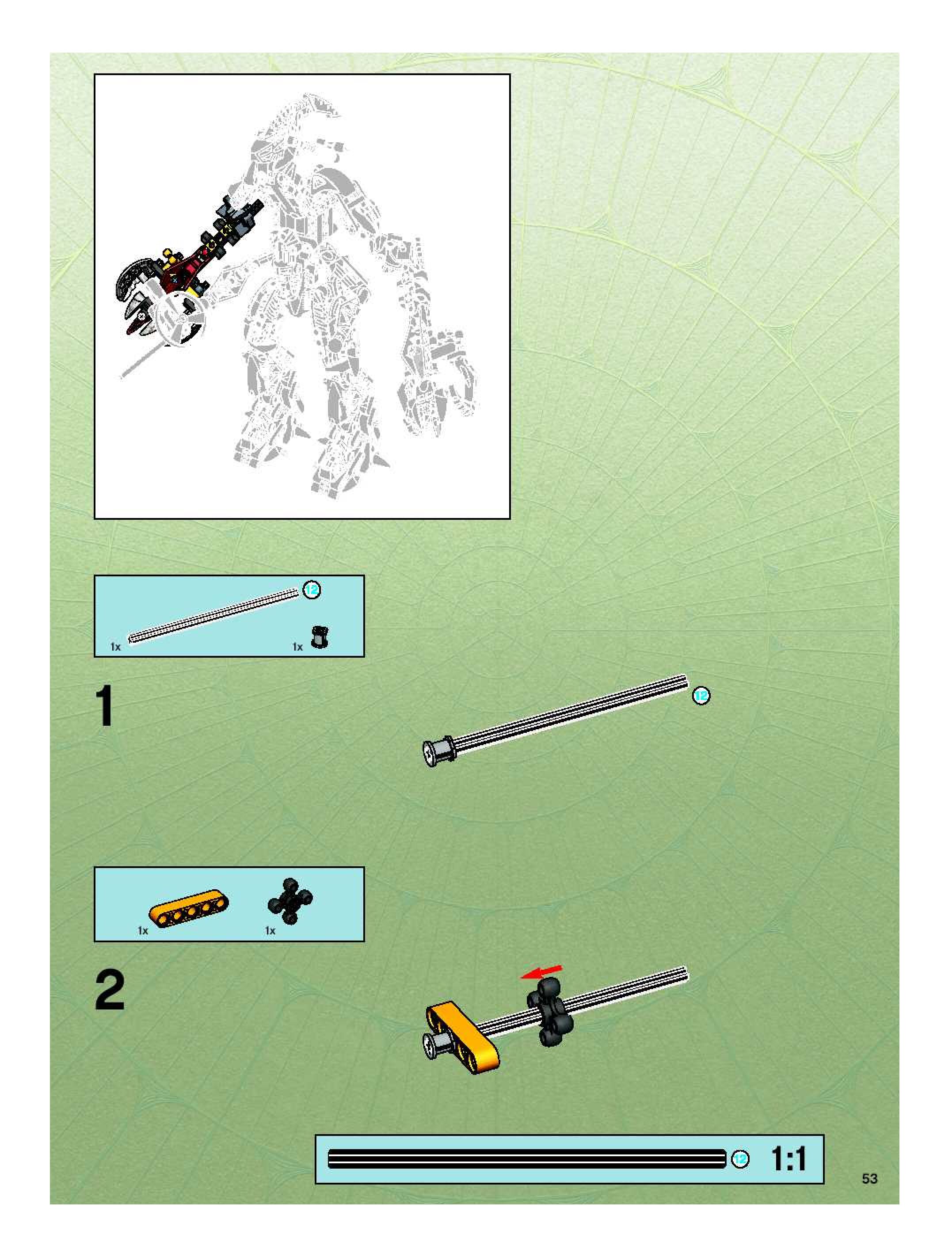 12

1x

1x

1

12

1x

1x

2

12

1:1

53