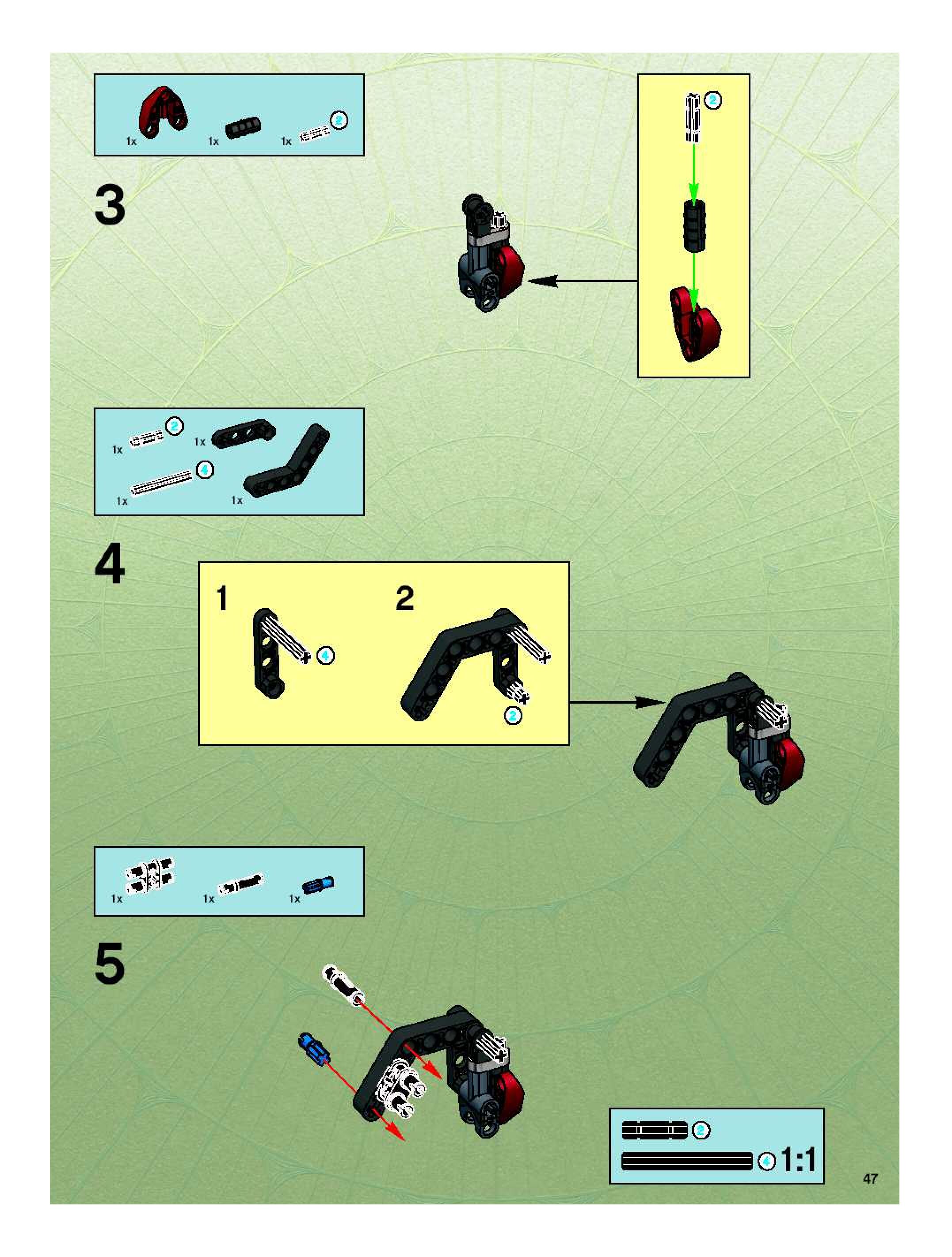 1x 1x 1x 2

3

2

1x 2 1x

1x 4 1x

4

1 4

2 2

1x 1x 1x

5

2

4 1:1

47