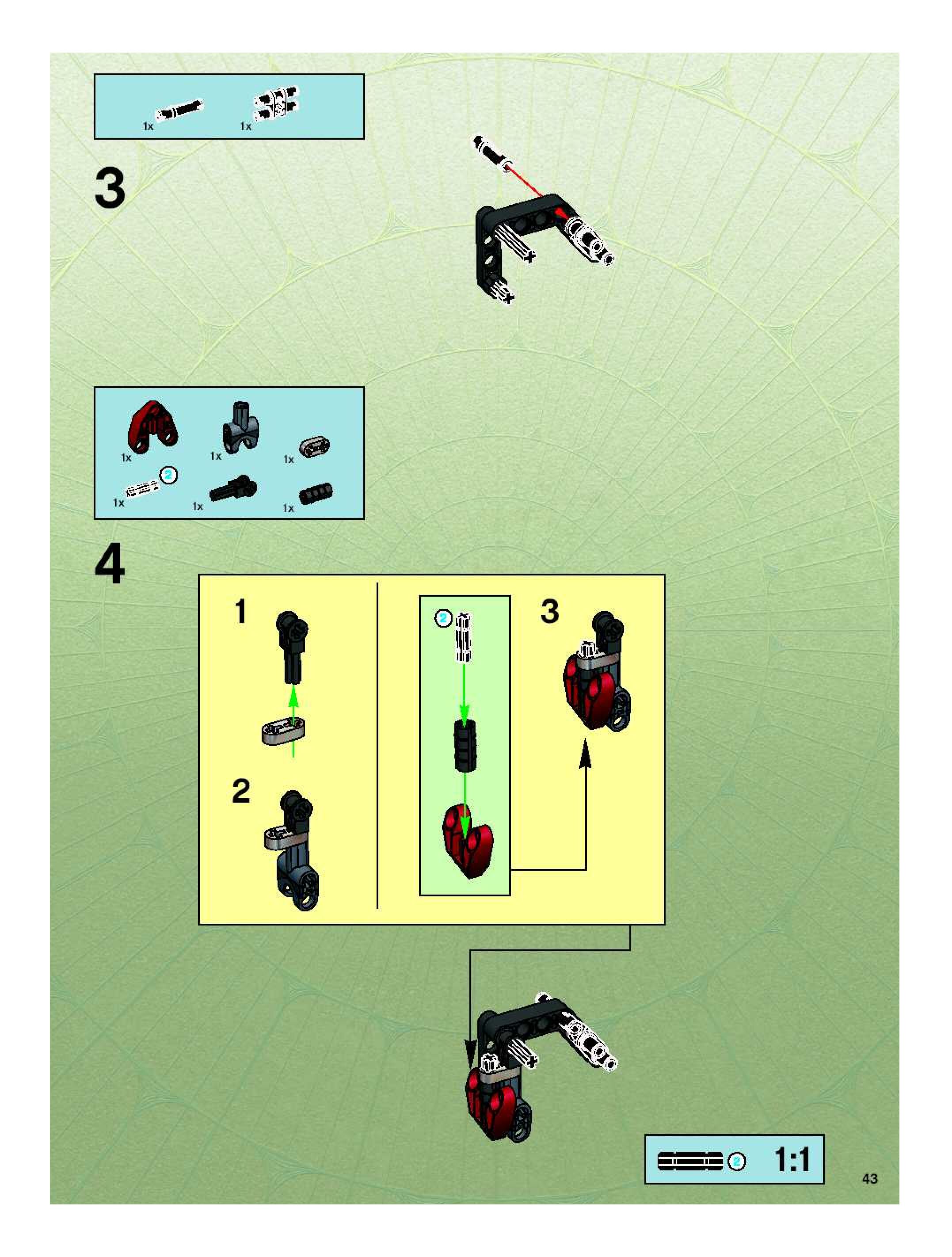 1x 1x

3

1x 1x 1x
2
1x 1x 1x

4

1

2

2

3

2 1:1

43