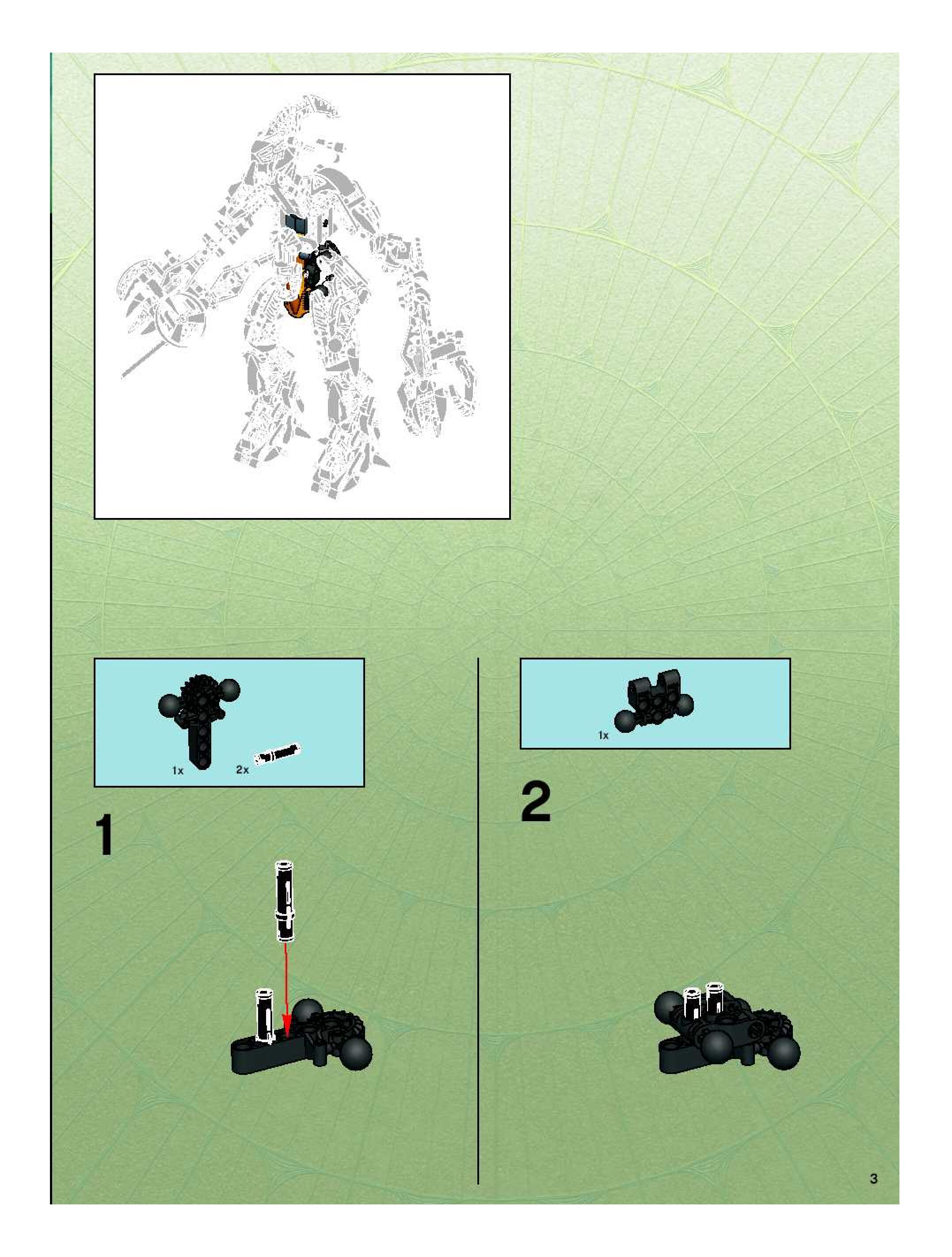 1x 2x

1

1x

2

3