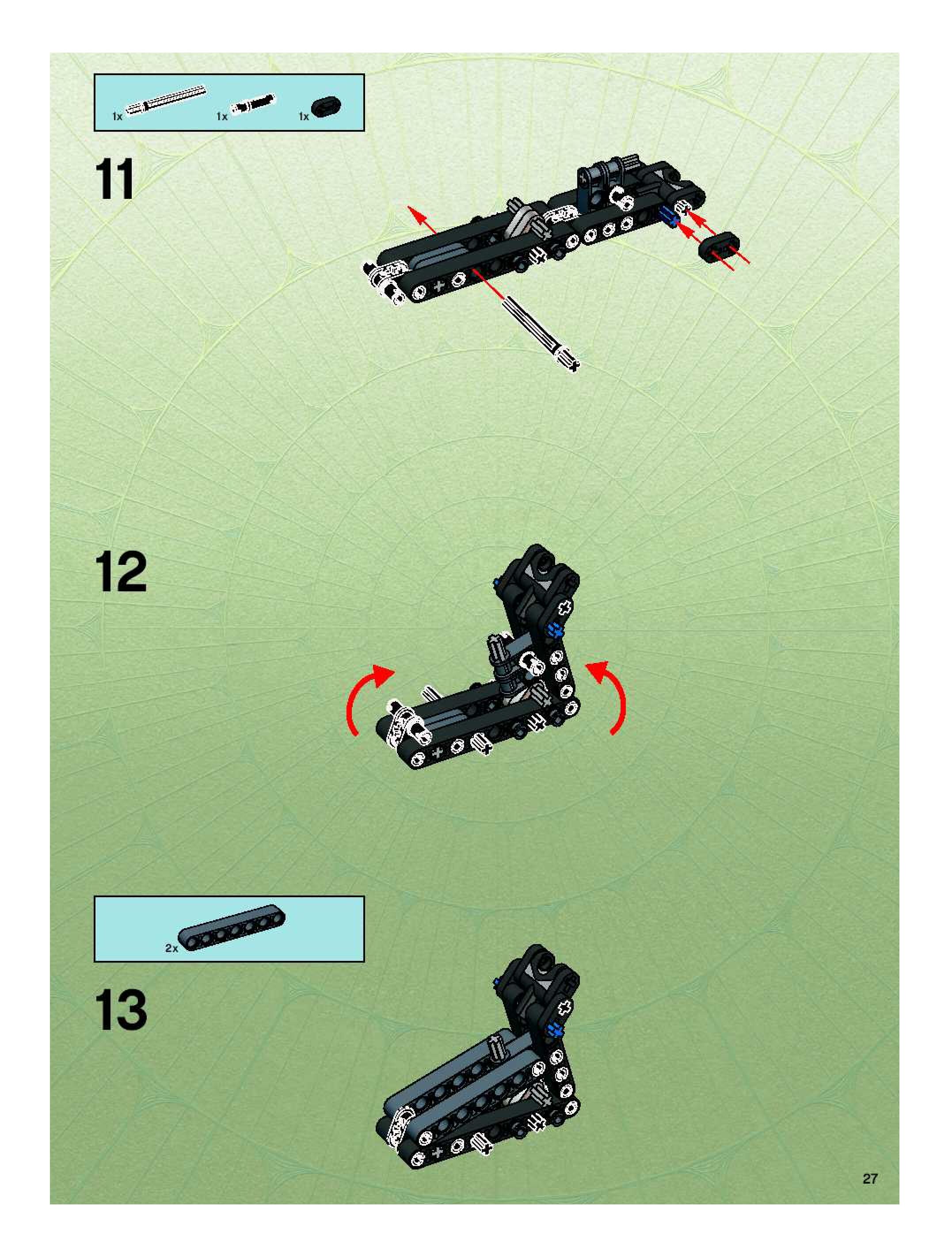 1x 1x 1x

11

12

2x

13

27