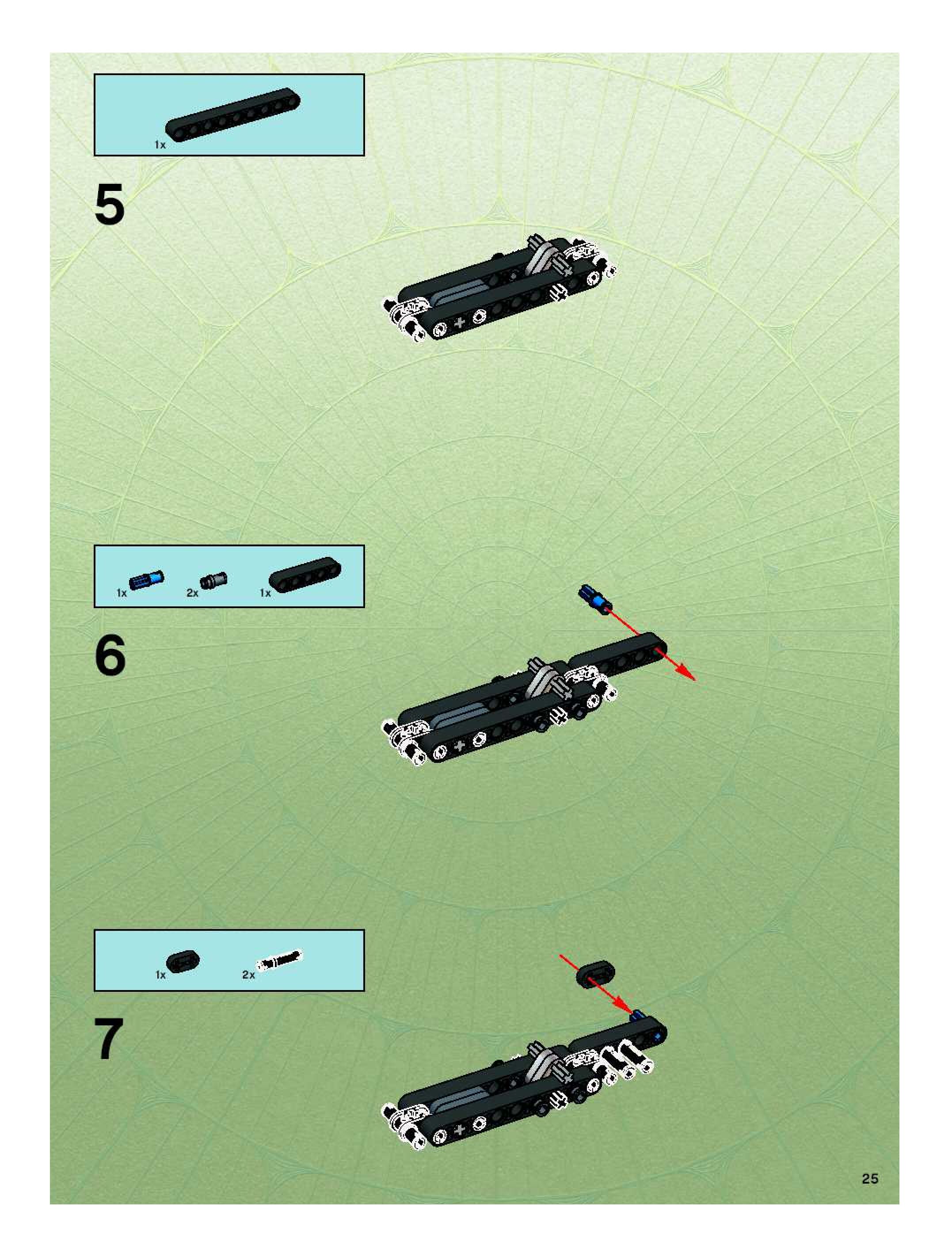 1x

5

1x 2x 1x

6

1x 2x

7

25