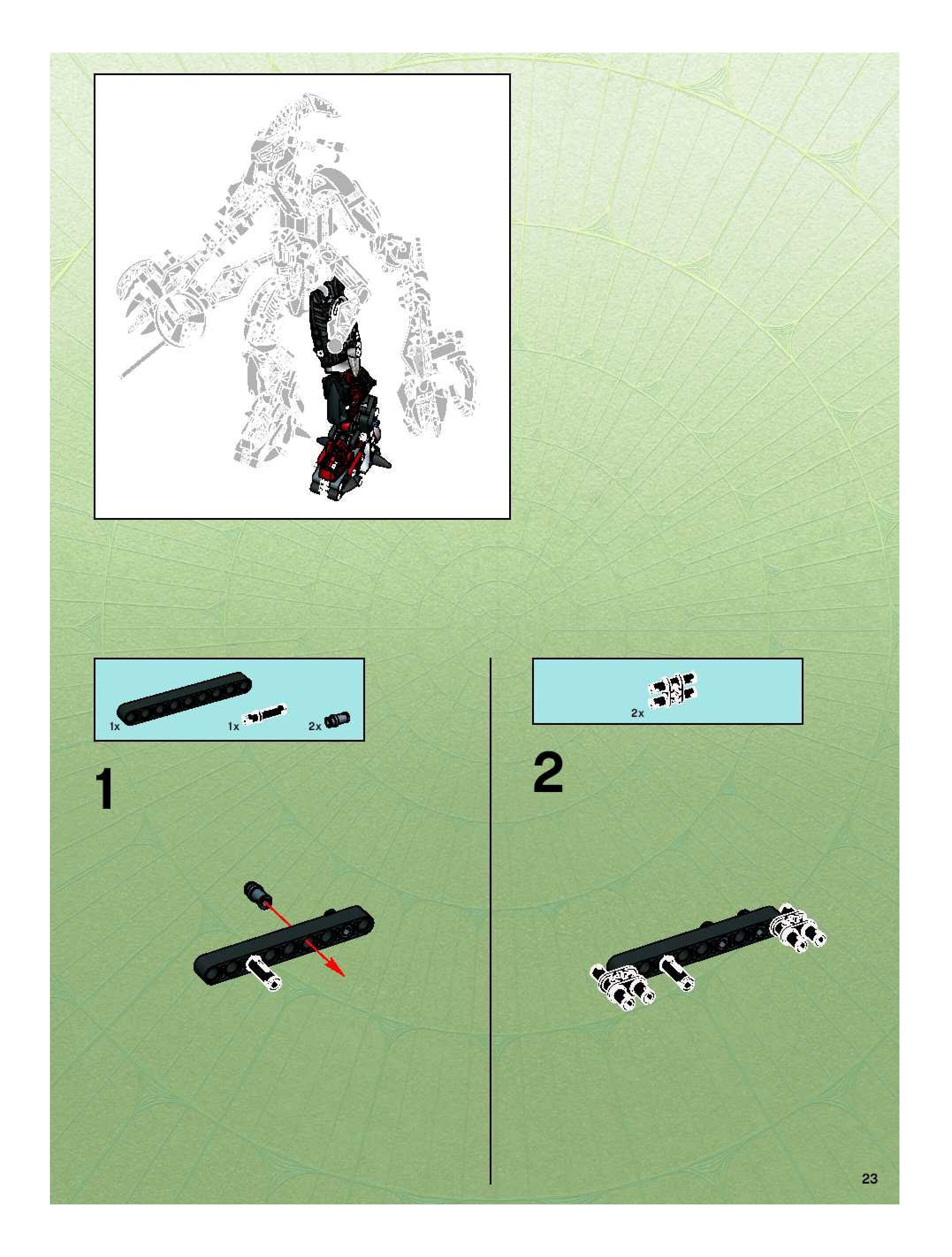 1x 1x 2x

1

2x

2

23