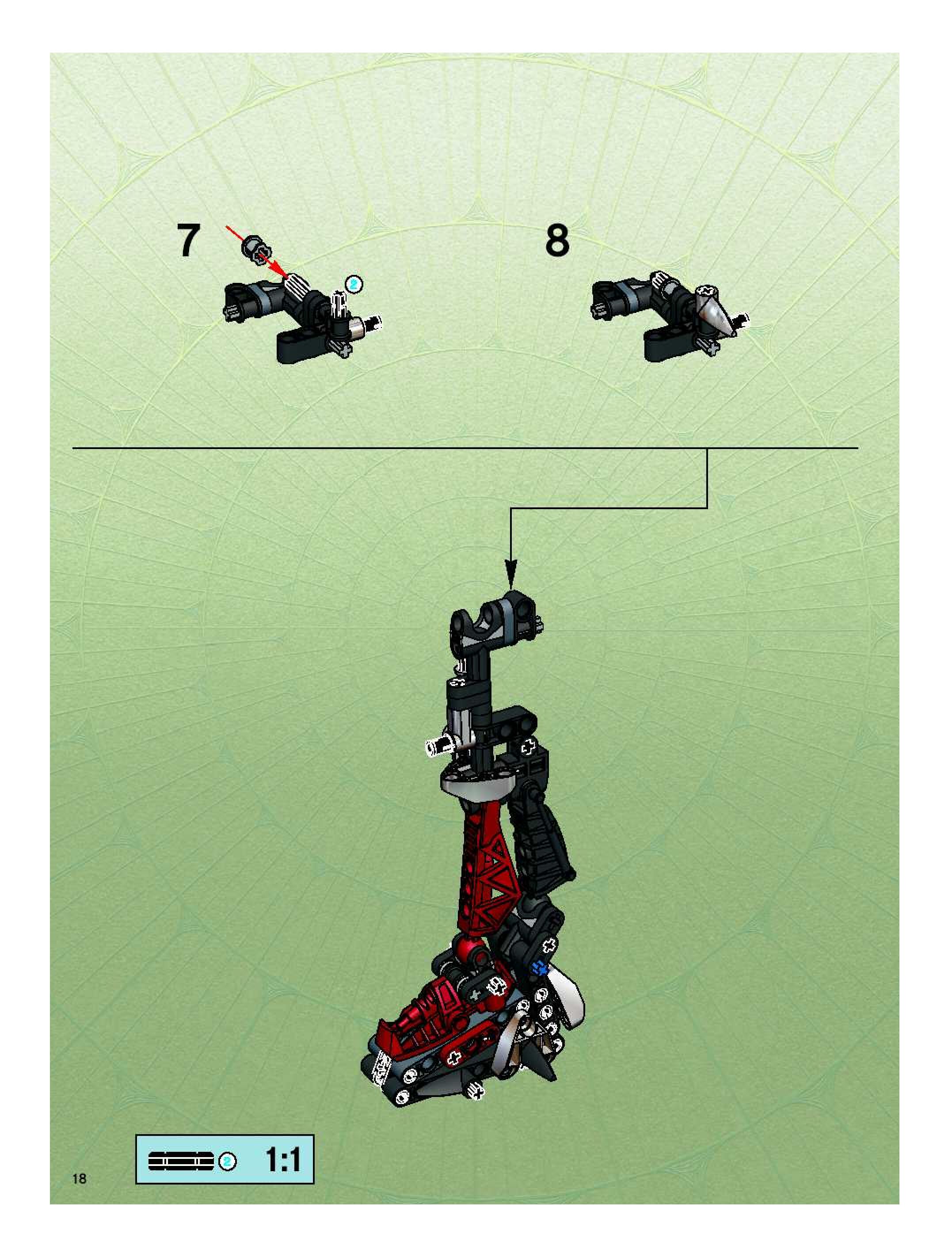 7

2

8

2

1:1

18